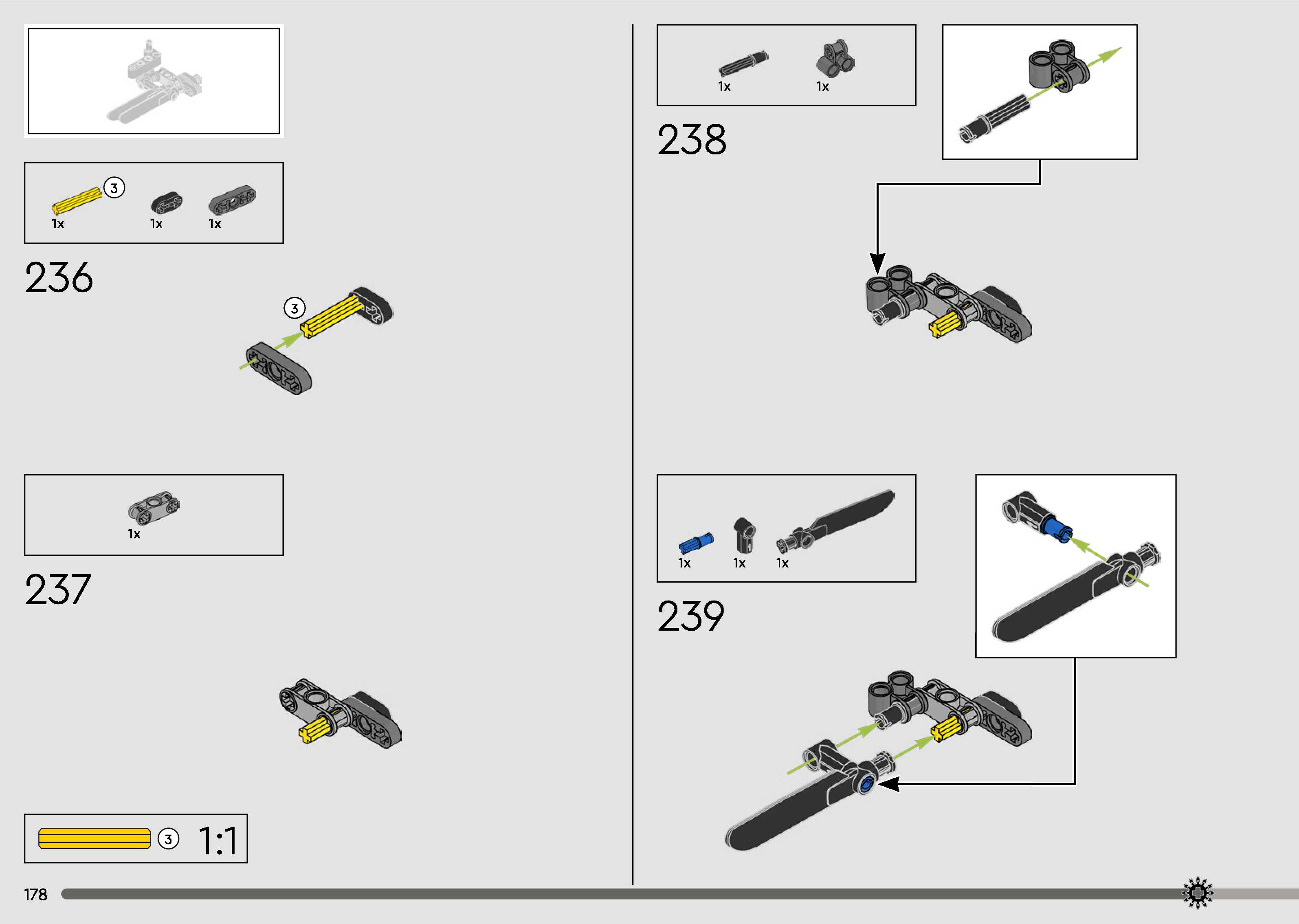 3
1x
1x
1x

236

3

1x

237

3 1:1

178

1x
1x

238

1x
1x
1x

239