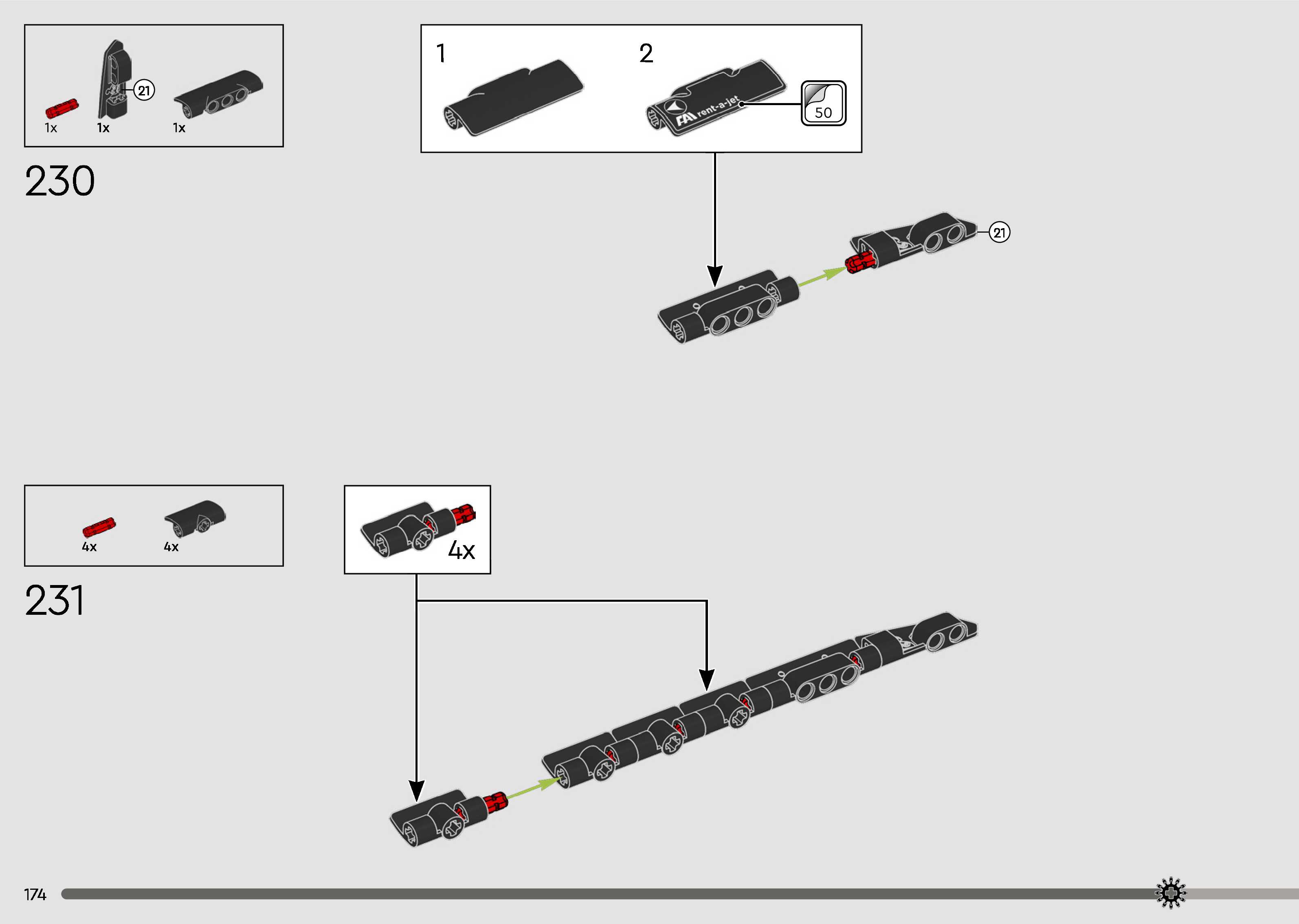 21

1x 1x 1x

230

1

2

rent-a-jet

50

21

4x 4x

231

4x

174