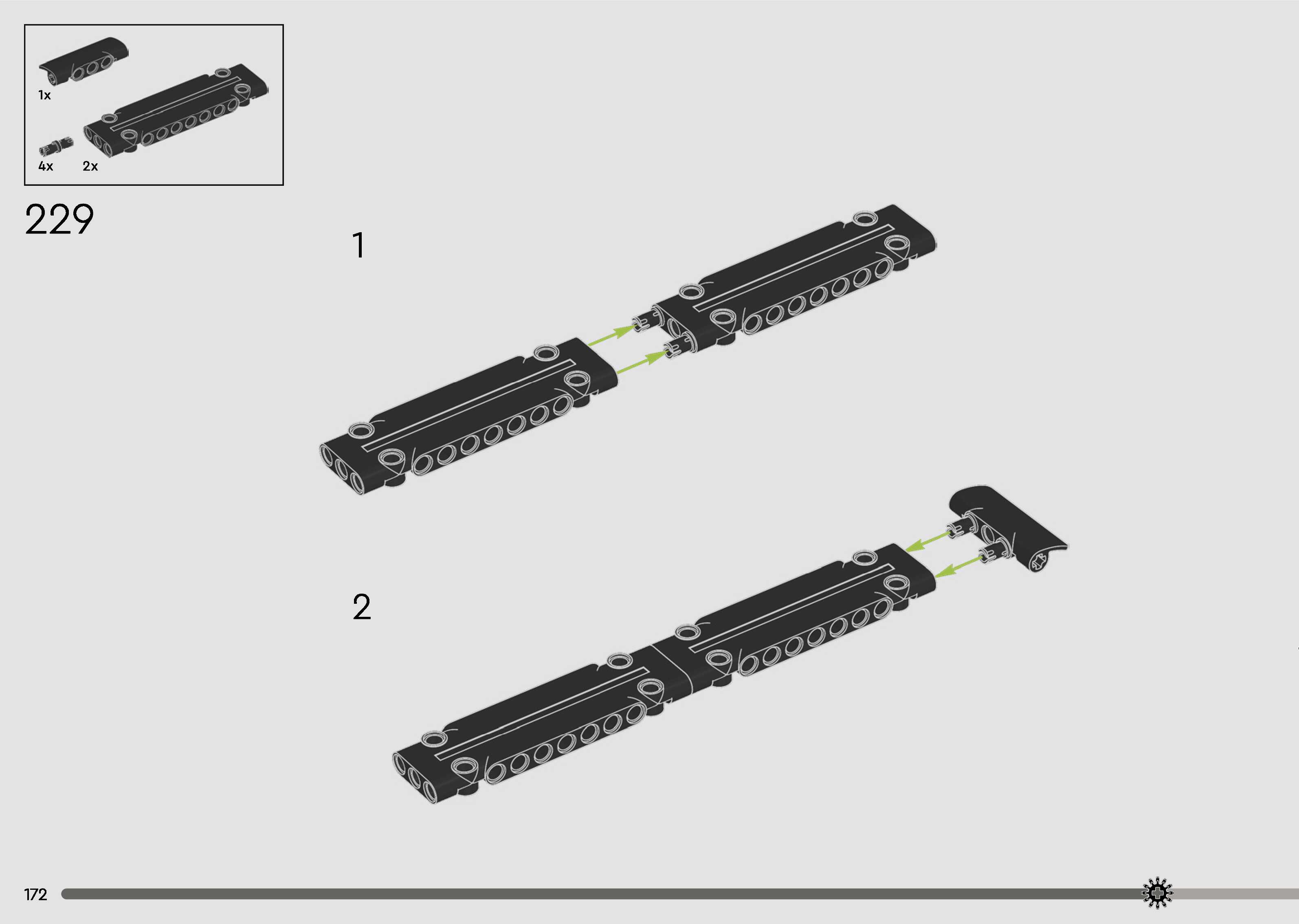 1x

4x 2x

229

1

2

172