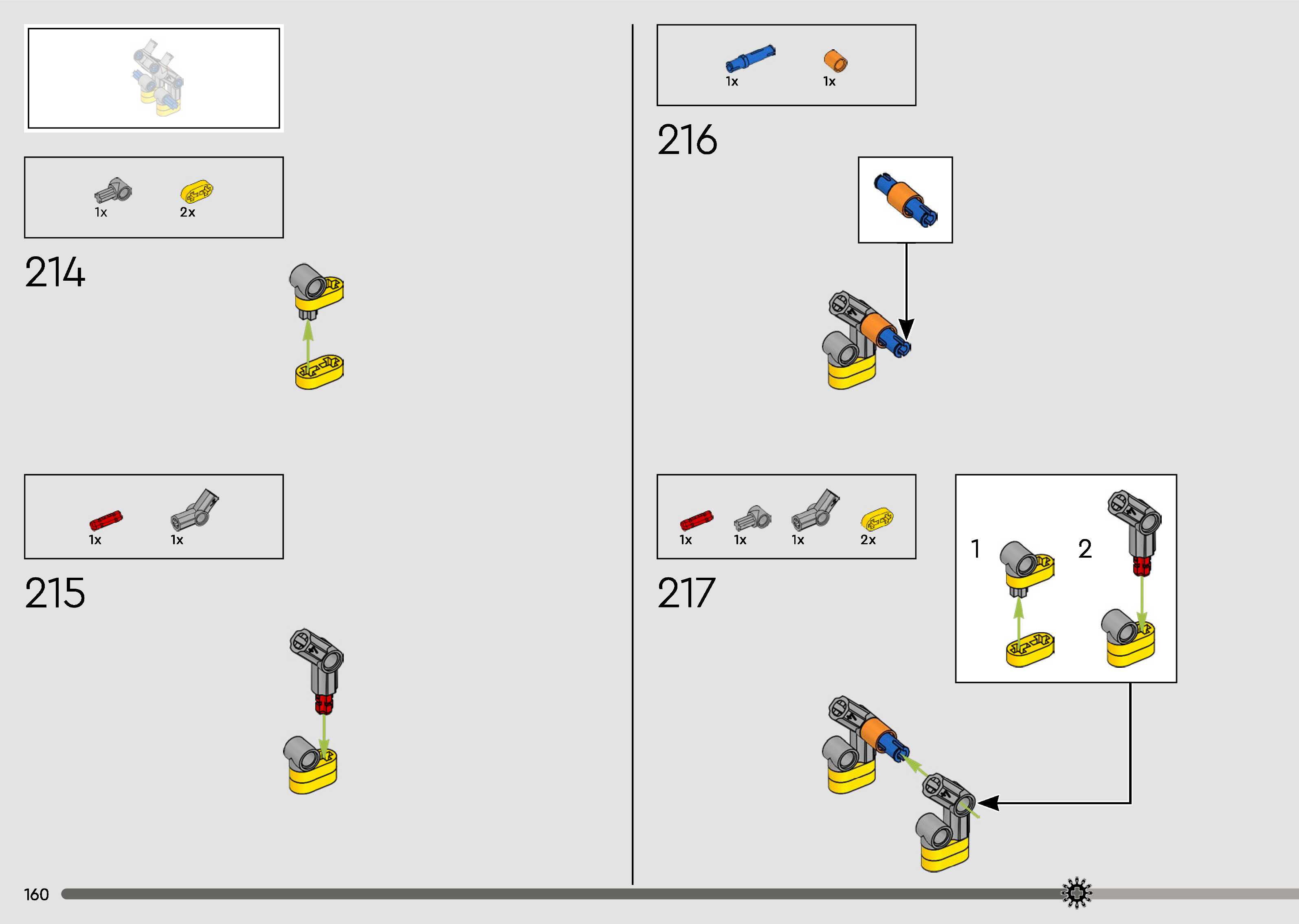 1x
2x

214

1x
1x

215

1x
1x

216

1x
1x
1x
2x

217

1
2

160