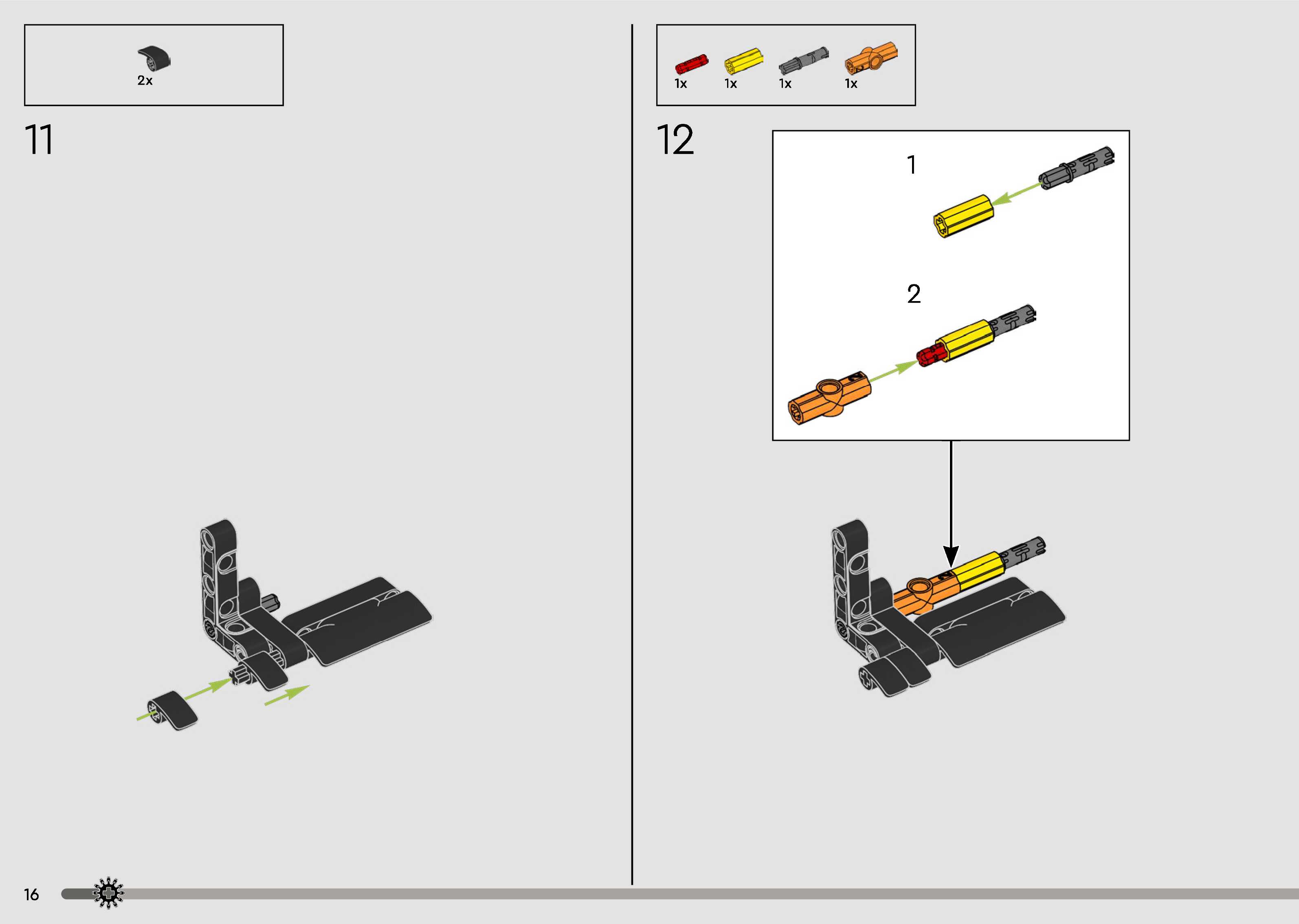 2x

11

1x 1x 1x 1x

12

1

2

16