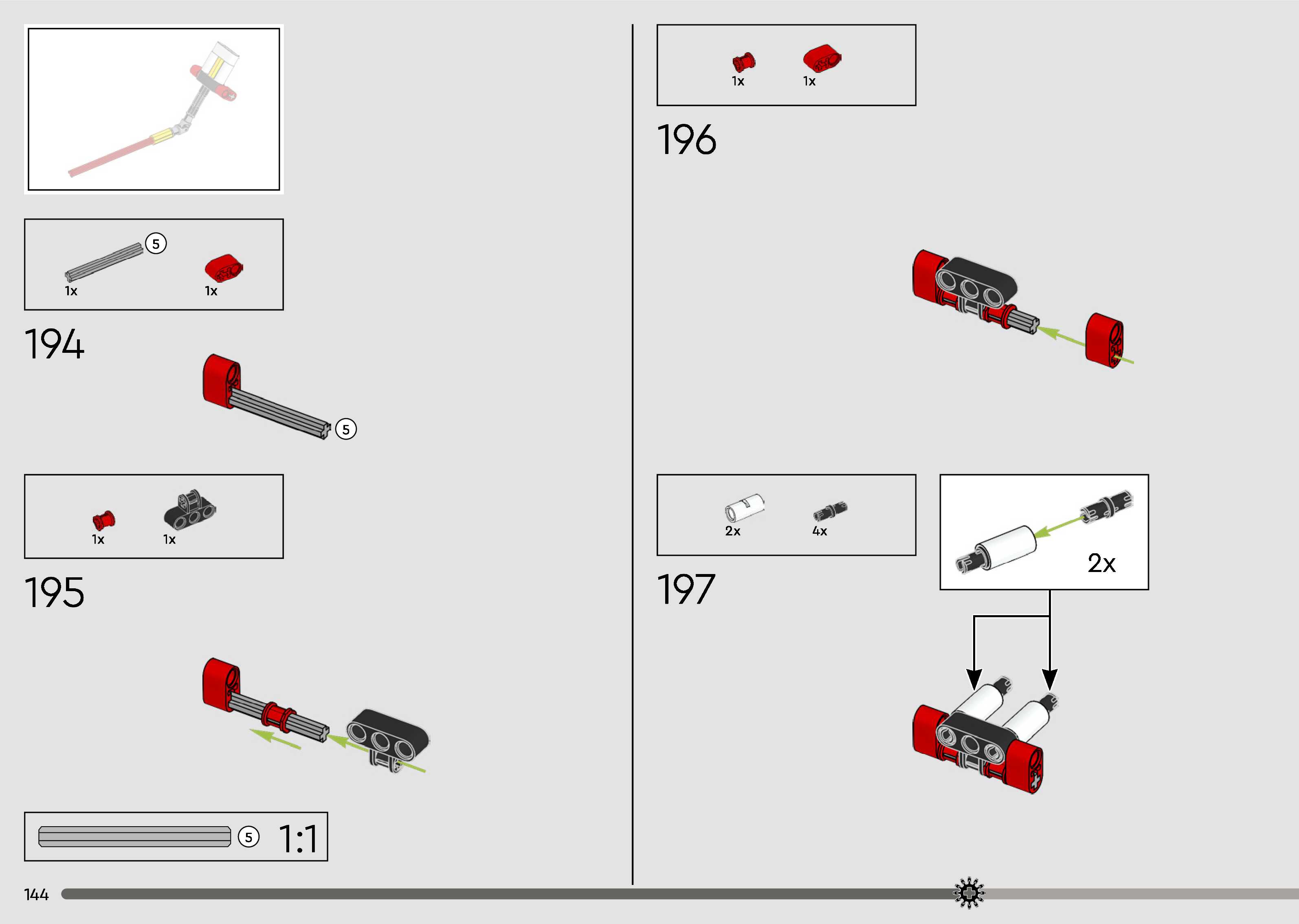 5
1x
1x

194

5

1x
1x

195

5
1:1

144

1x
1x

196

2x
4x

197

2x