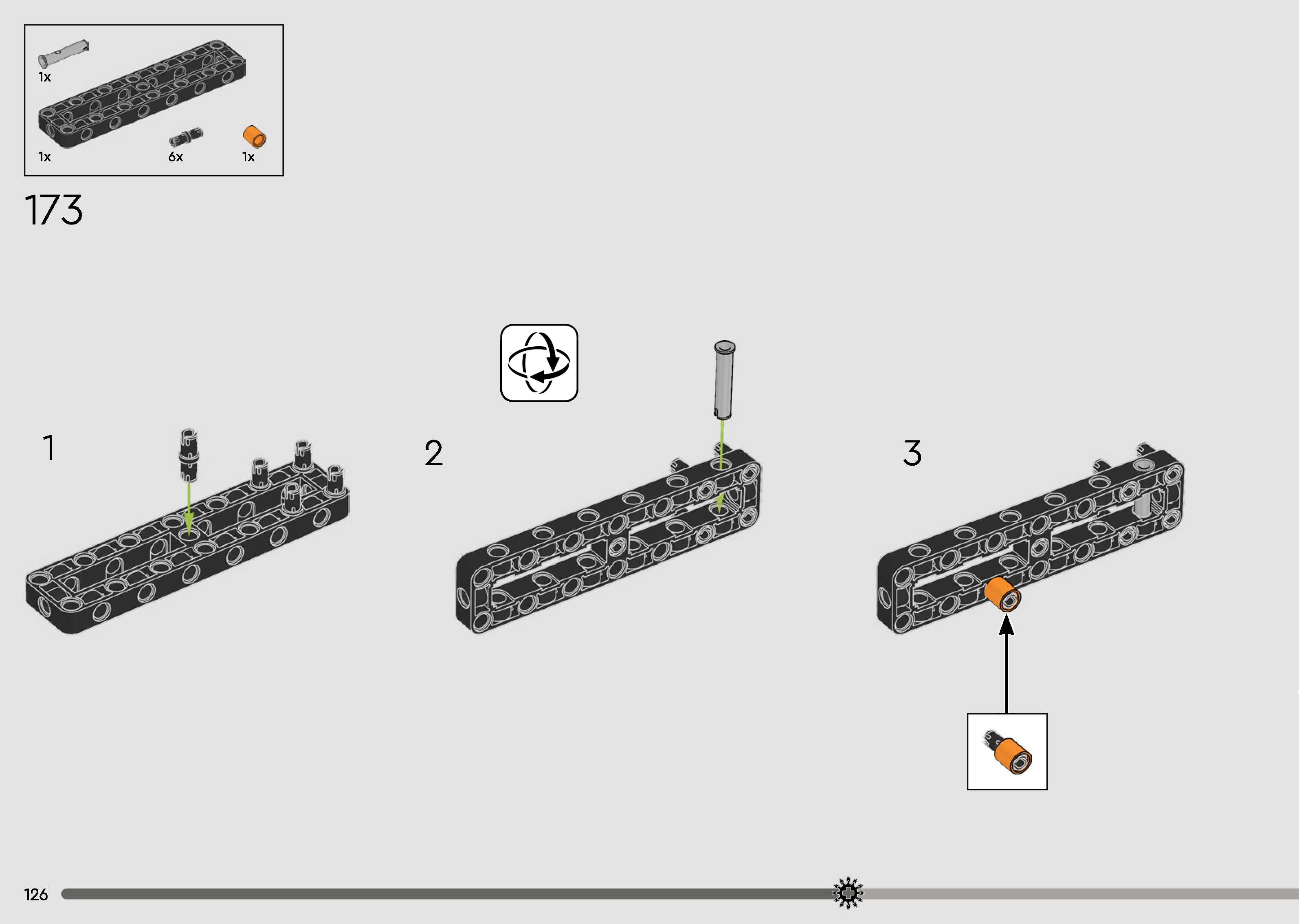 1x

1x

6x

1x

173

1

2

3

126