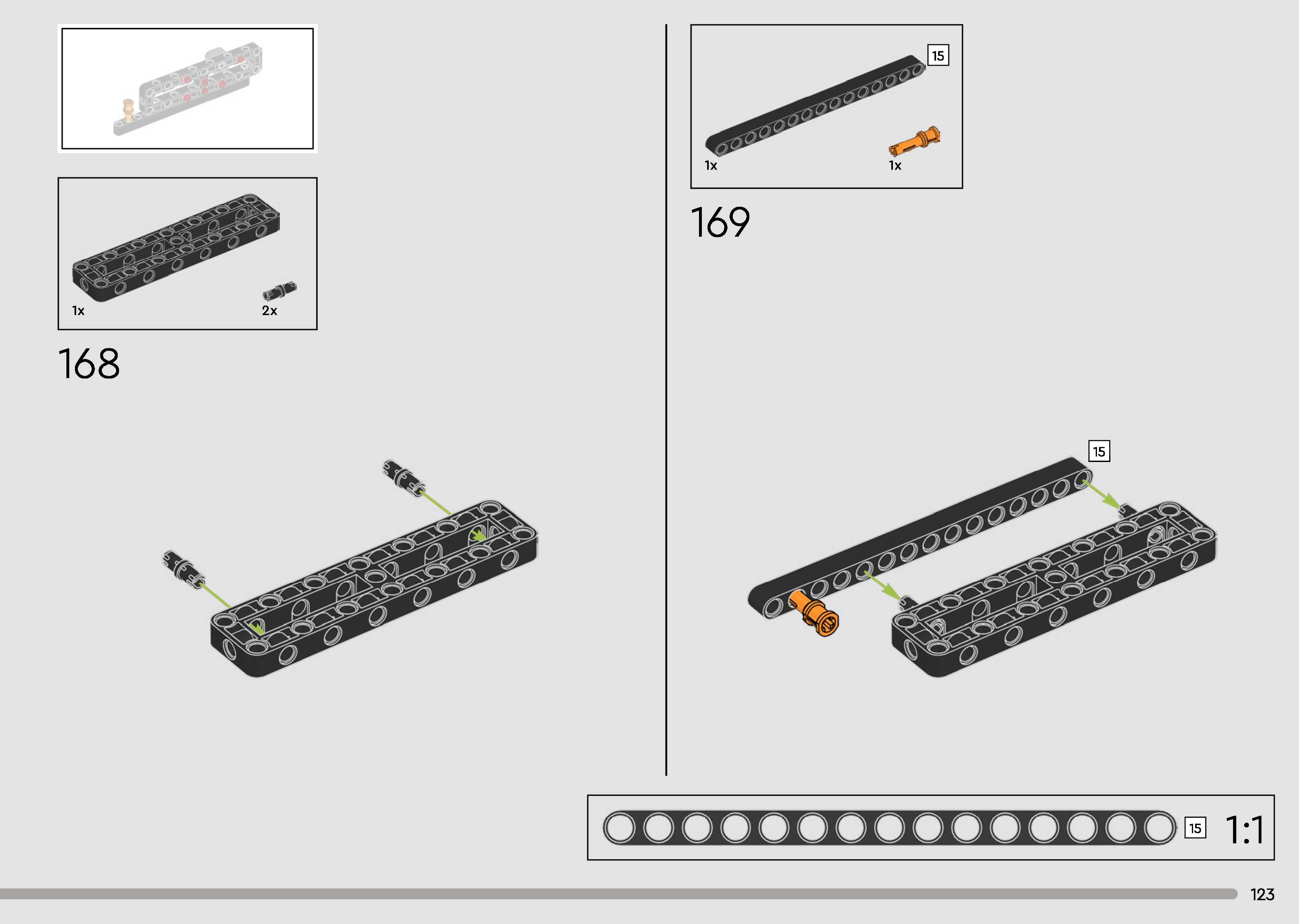 1x

2x

168

15

1x

1x

169

15

15

1:1

123