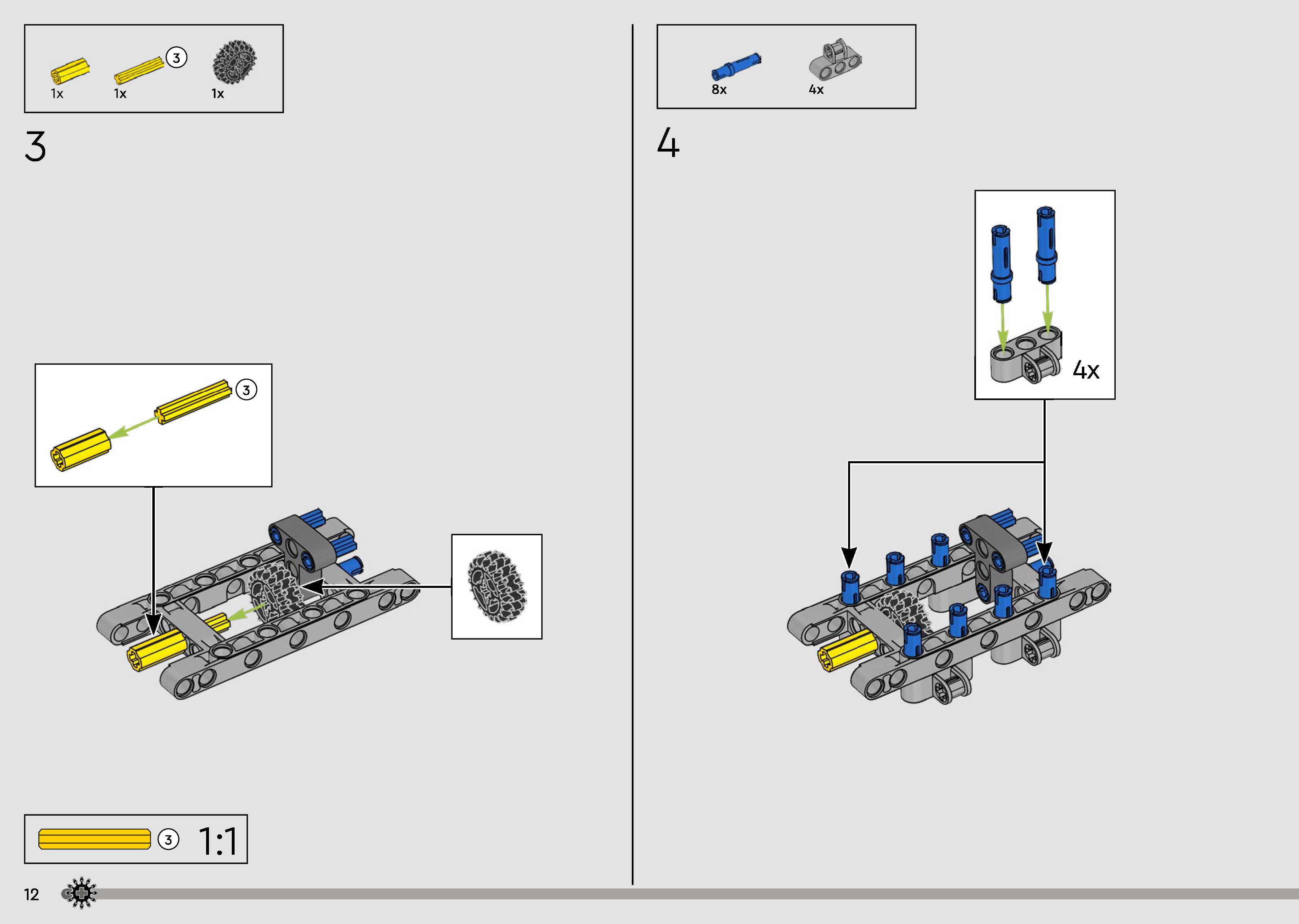 1x 1x ③ 1x

3

③

③ 1:1

12

8x 4x

4

4x