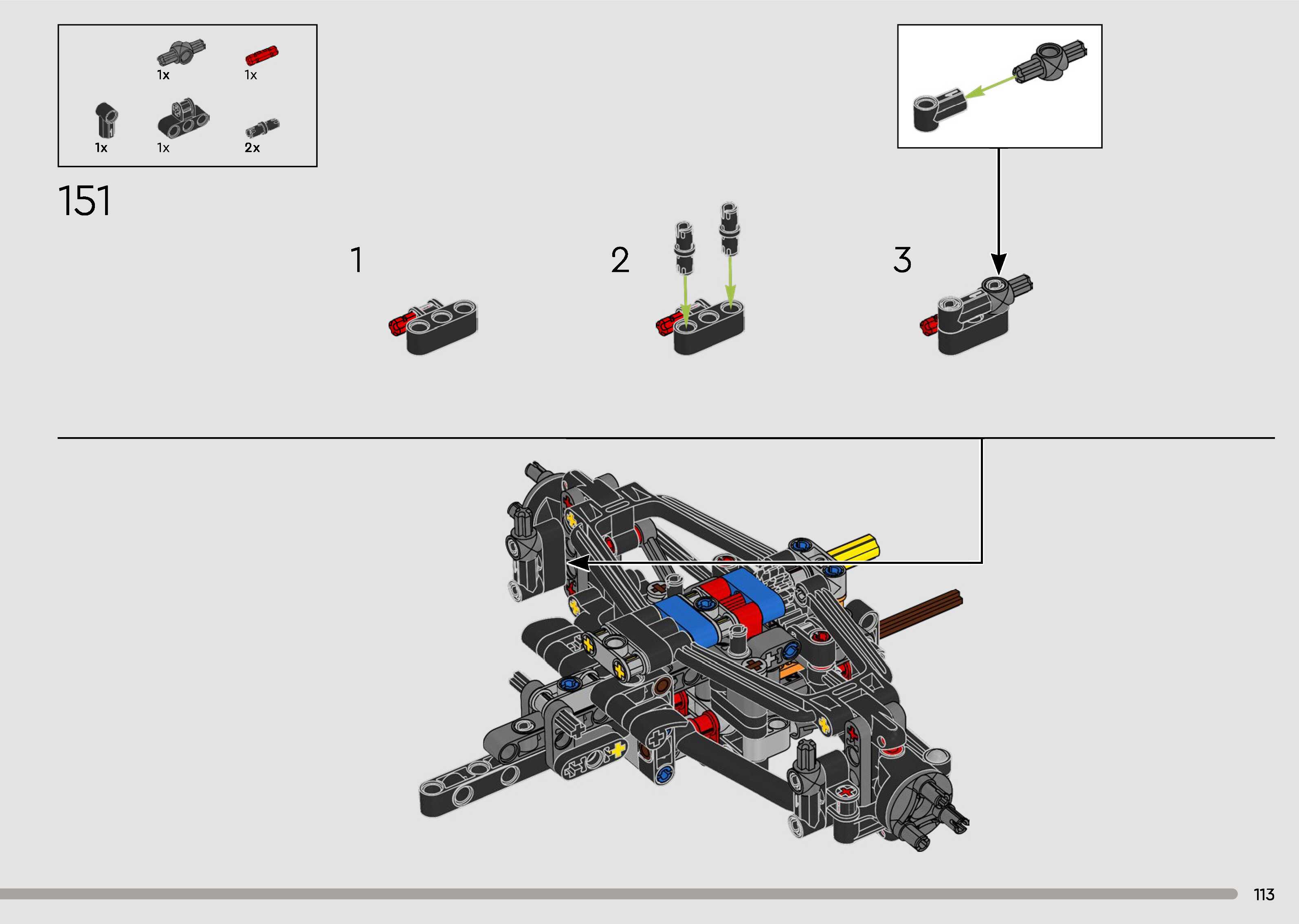 1x 1x
1x 1x 2x

151

1

2

3

113