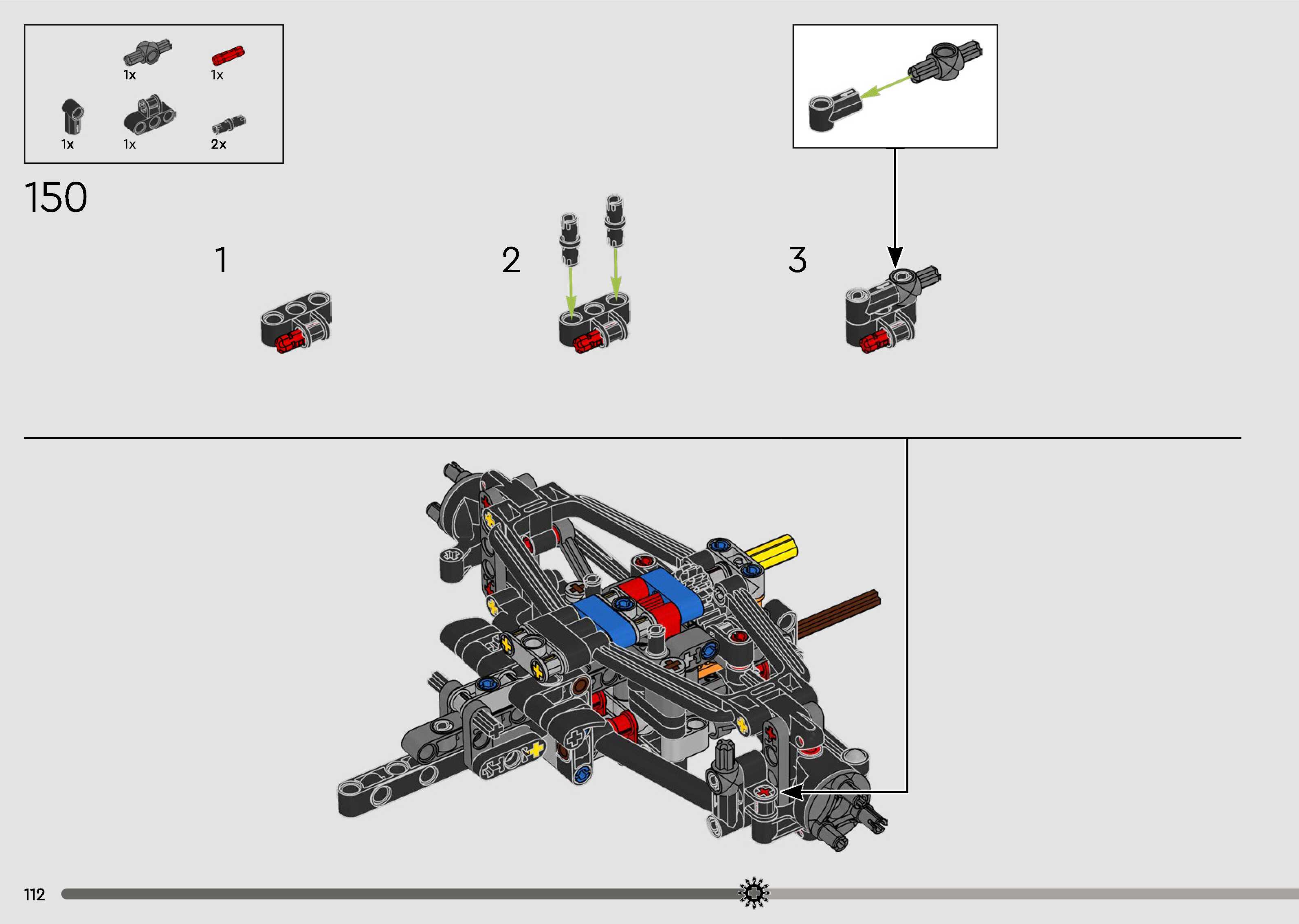 1x
1x
1x
1x
2x

150

1

2

3

112