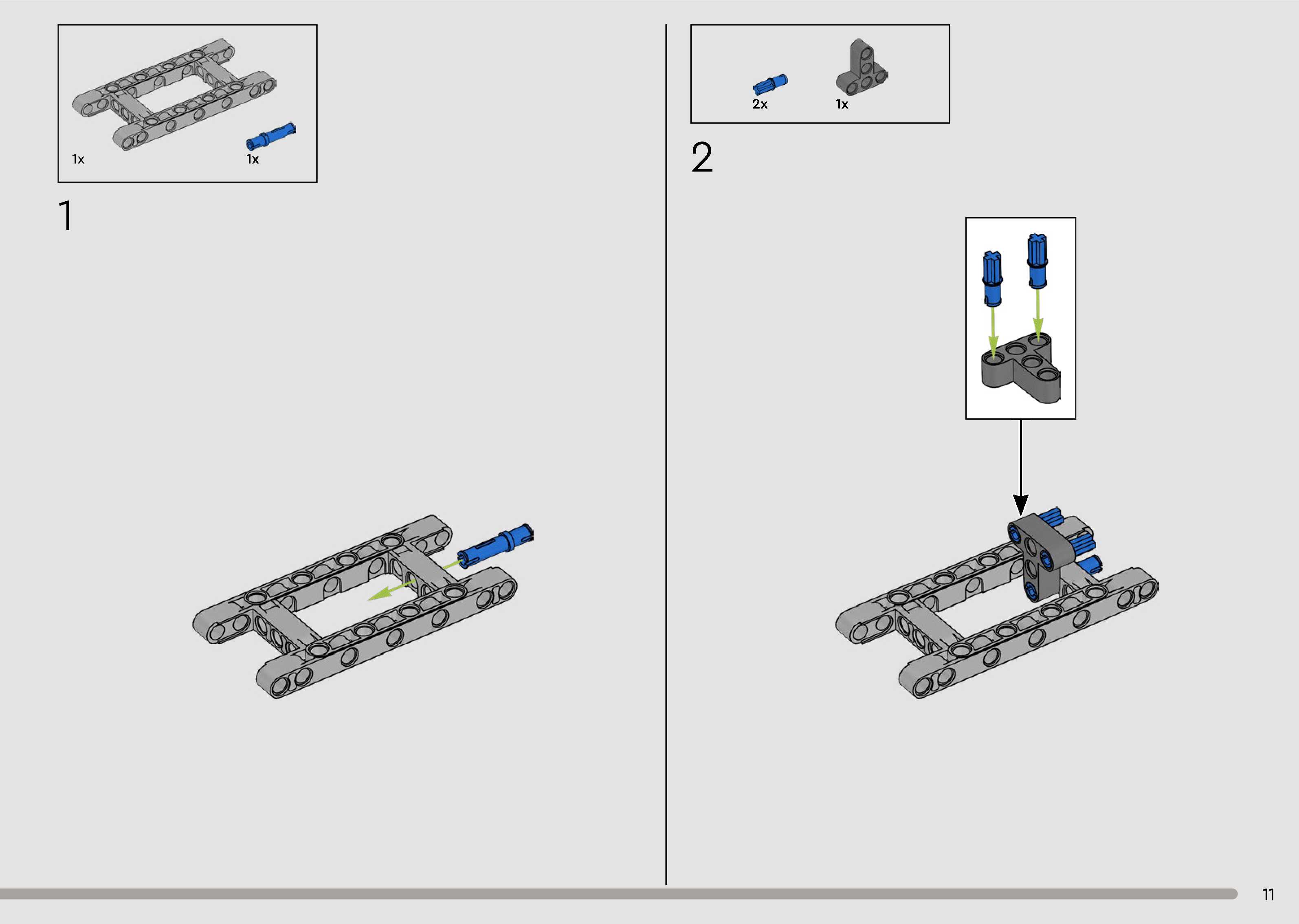 1x

1x

1

2x

1x

2

11