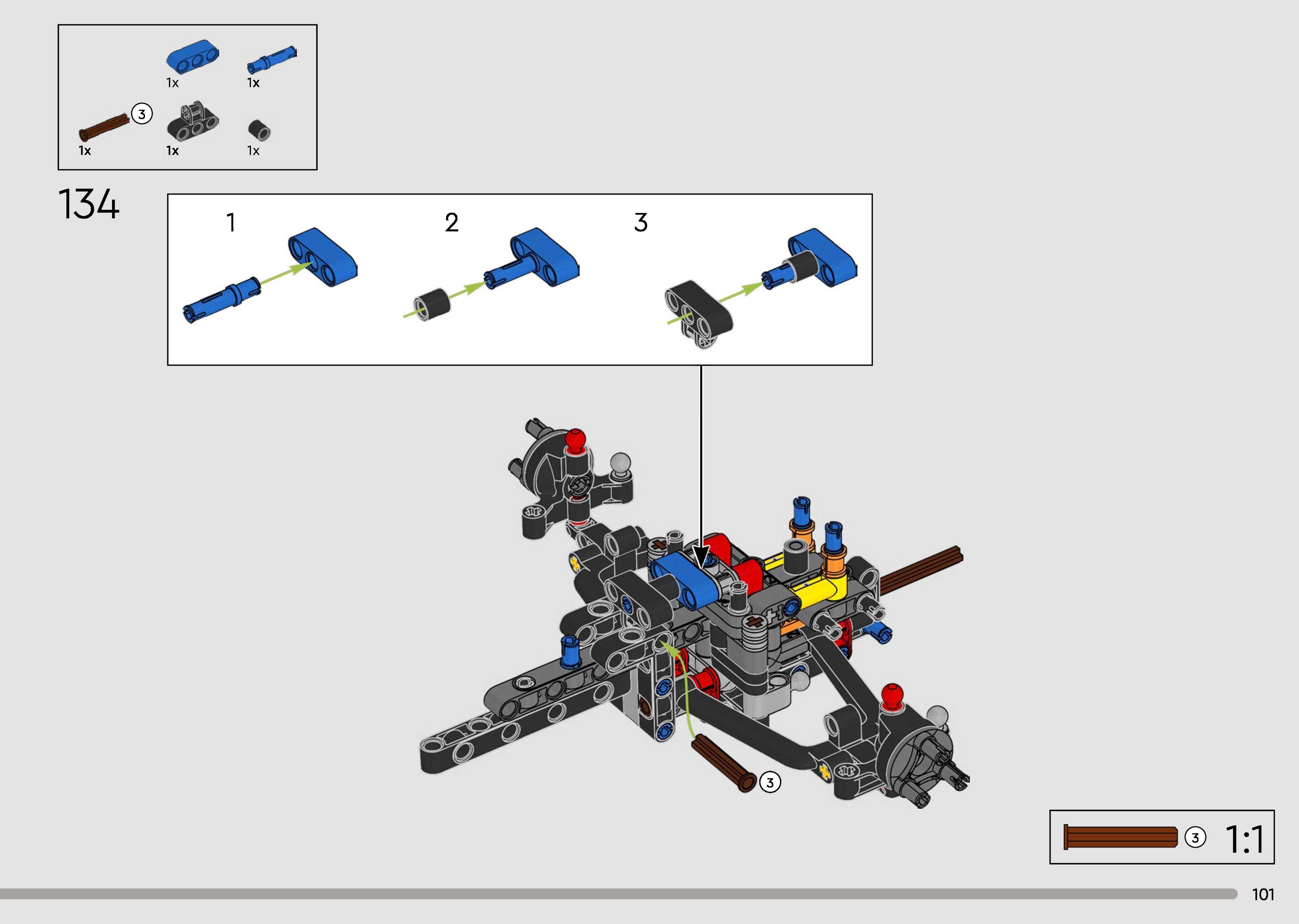 1x 1x
3
1x 1x 1x

134

1 2 3

3

3 1:1

101