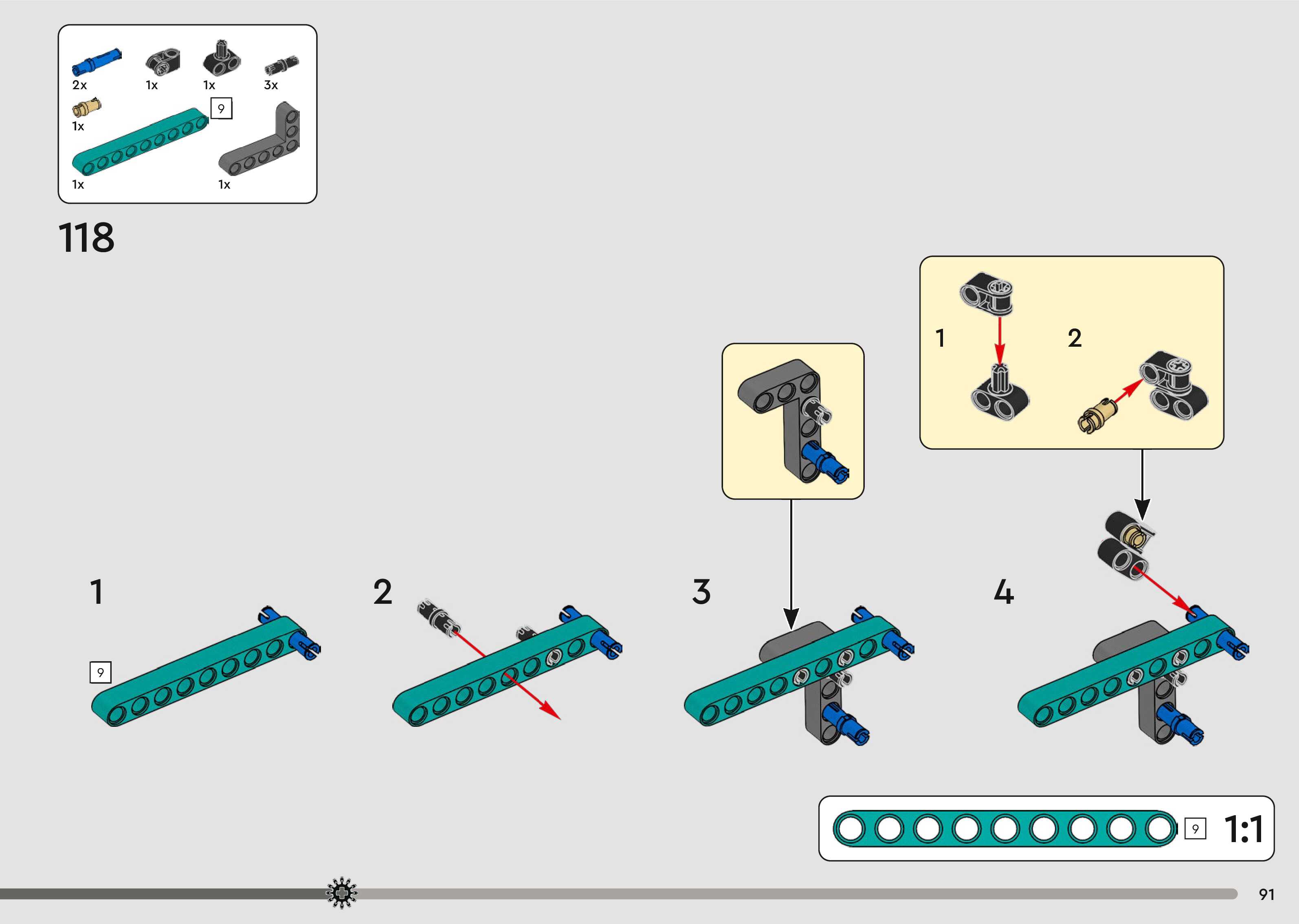 2x
1x
1x
3x
1x
9
1x
1x

118

1
2

1
9

2

3

4

9
1:1

91