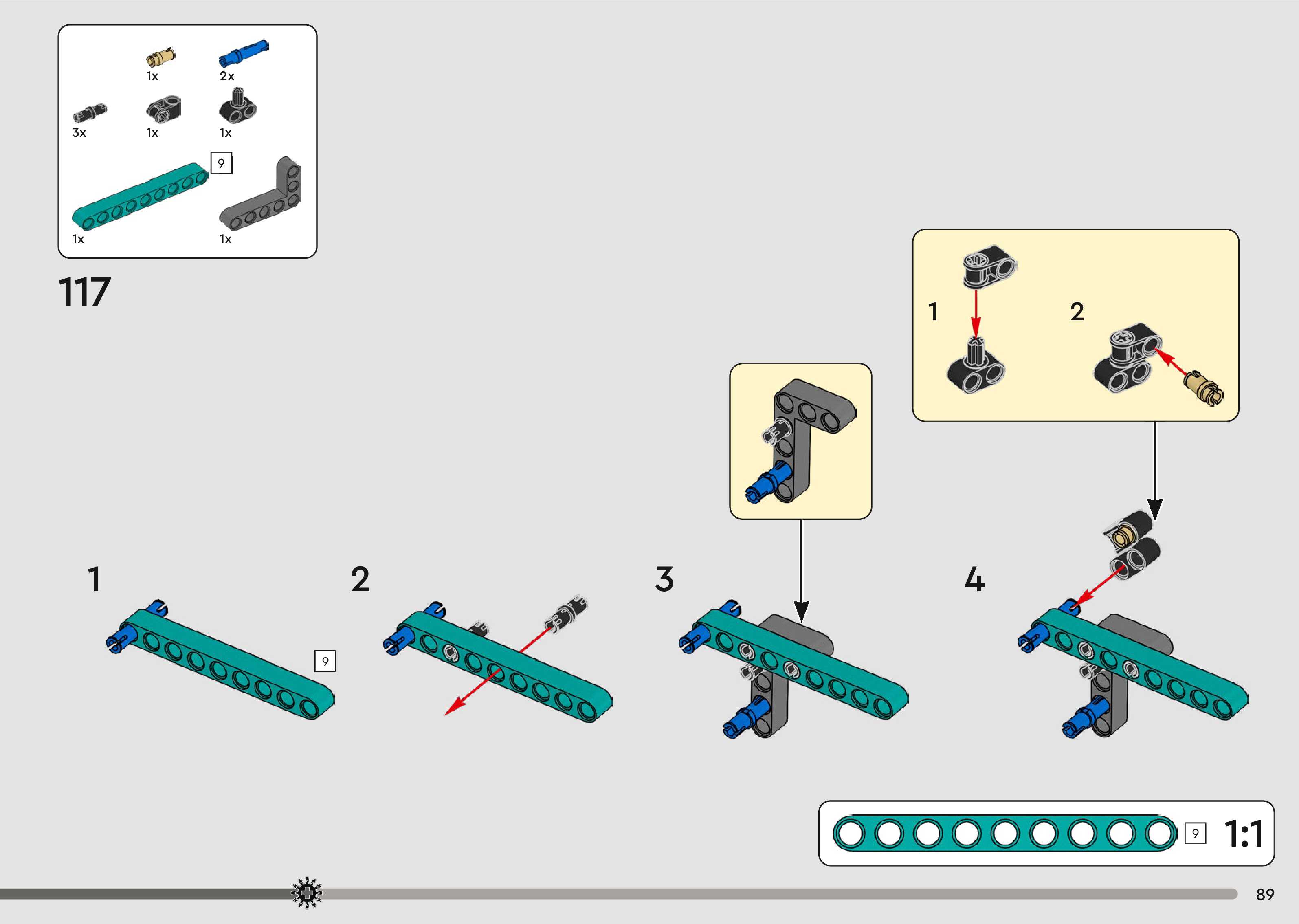 1x
2x
3x
1x
1x
9
1x
1x

117

1
2

1
9

2

3

4

9 1:1

89