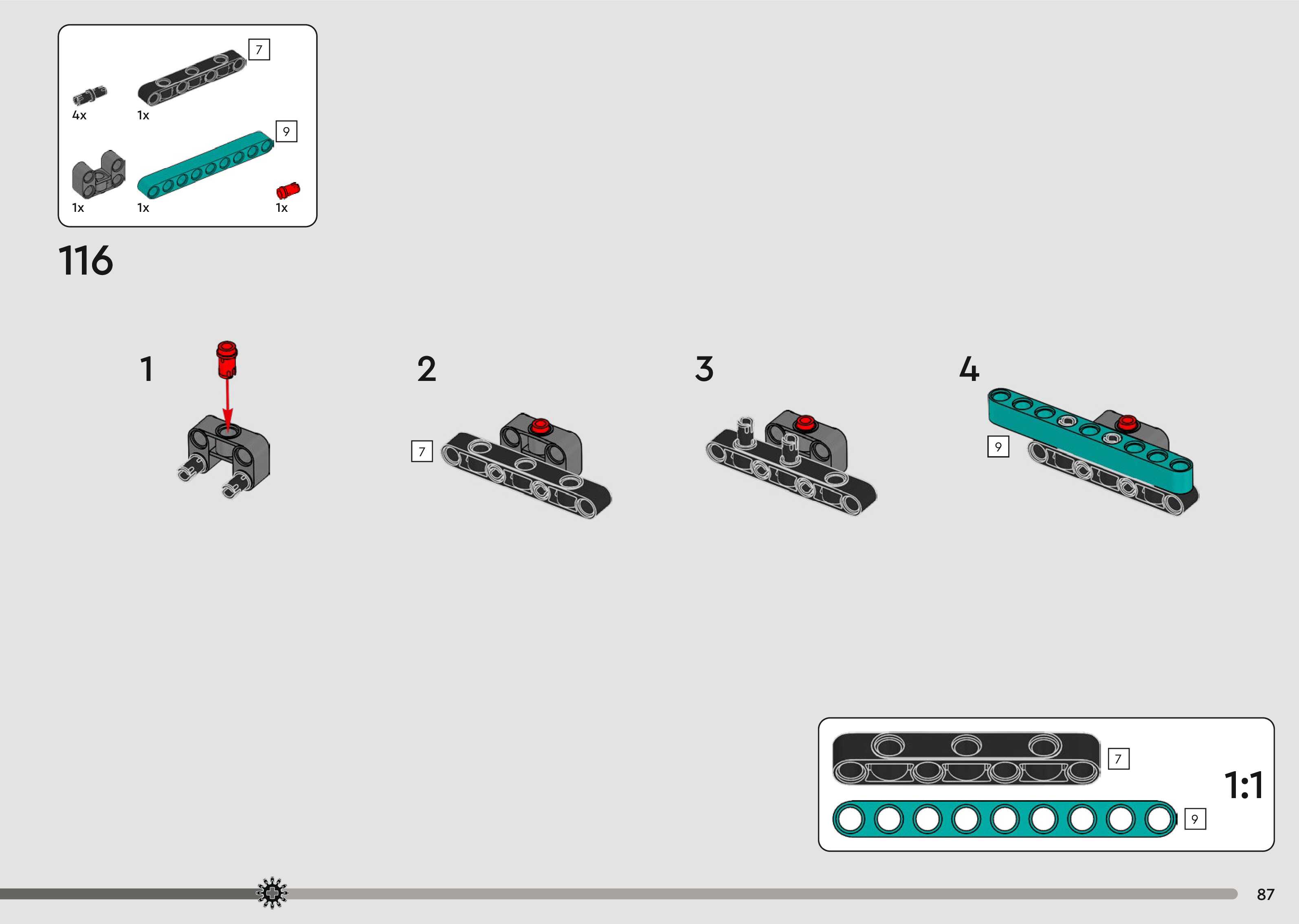 7
4x
1x
9
1x
1x
1x

116

1

2
7

3

4
9

7
9
1:1

87