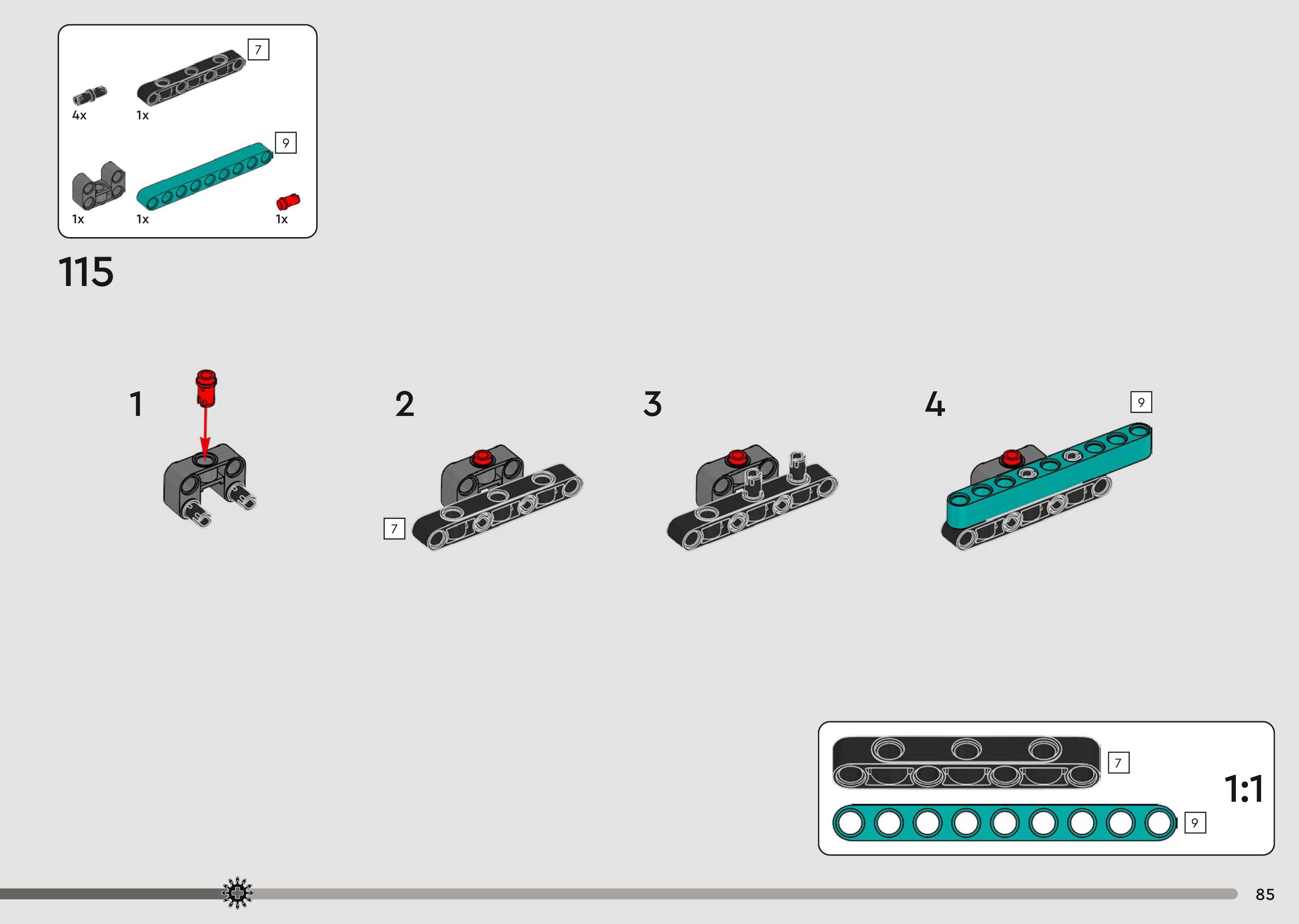 7
4x
1x
9
1x
1x
1x

115

1

2
7

3

4
9

7
9
1:1

85