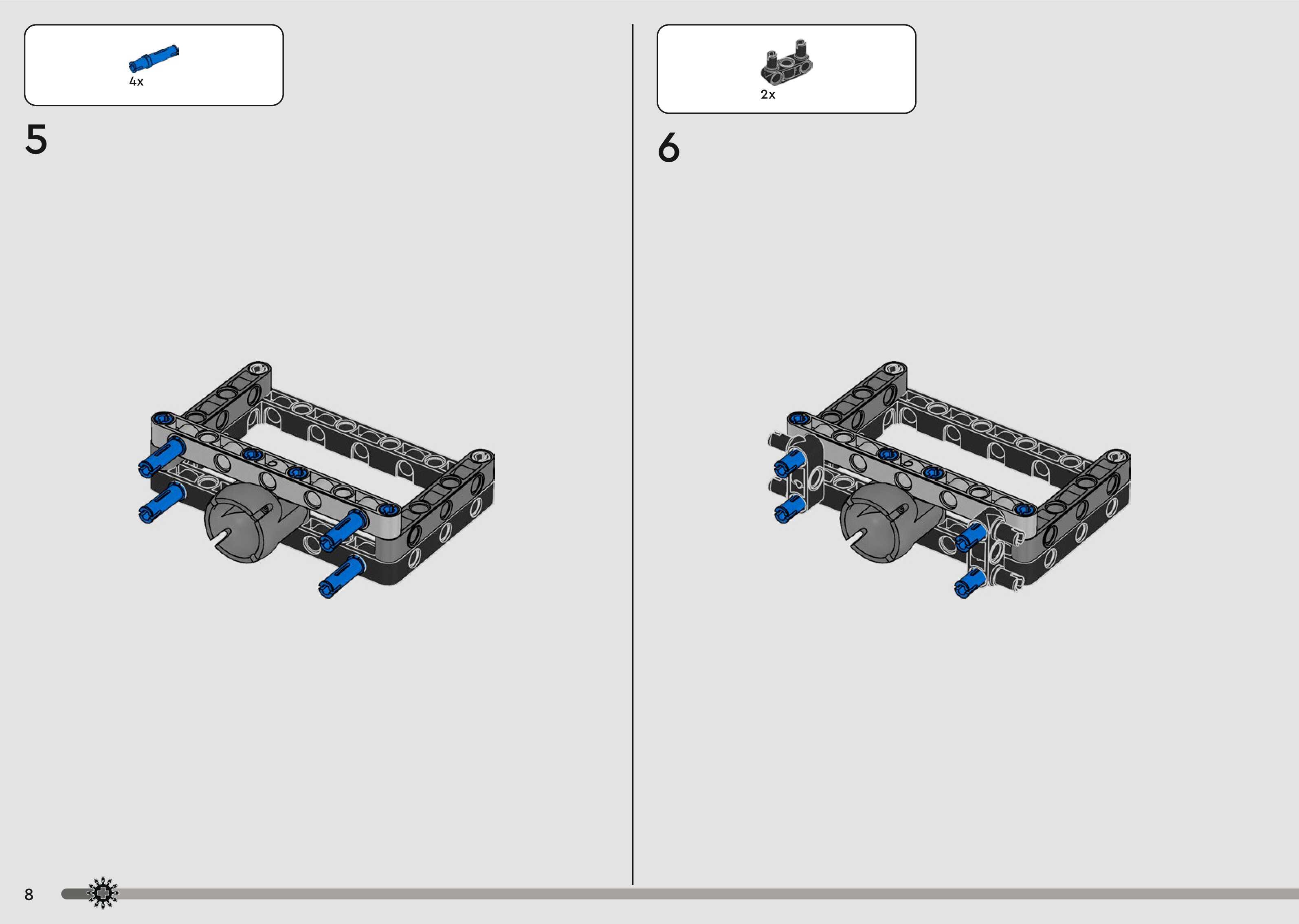 4x

5

2x

6

8