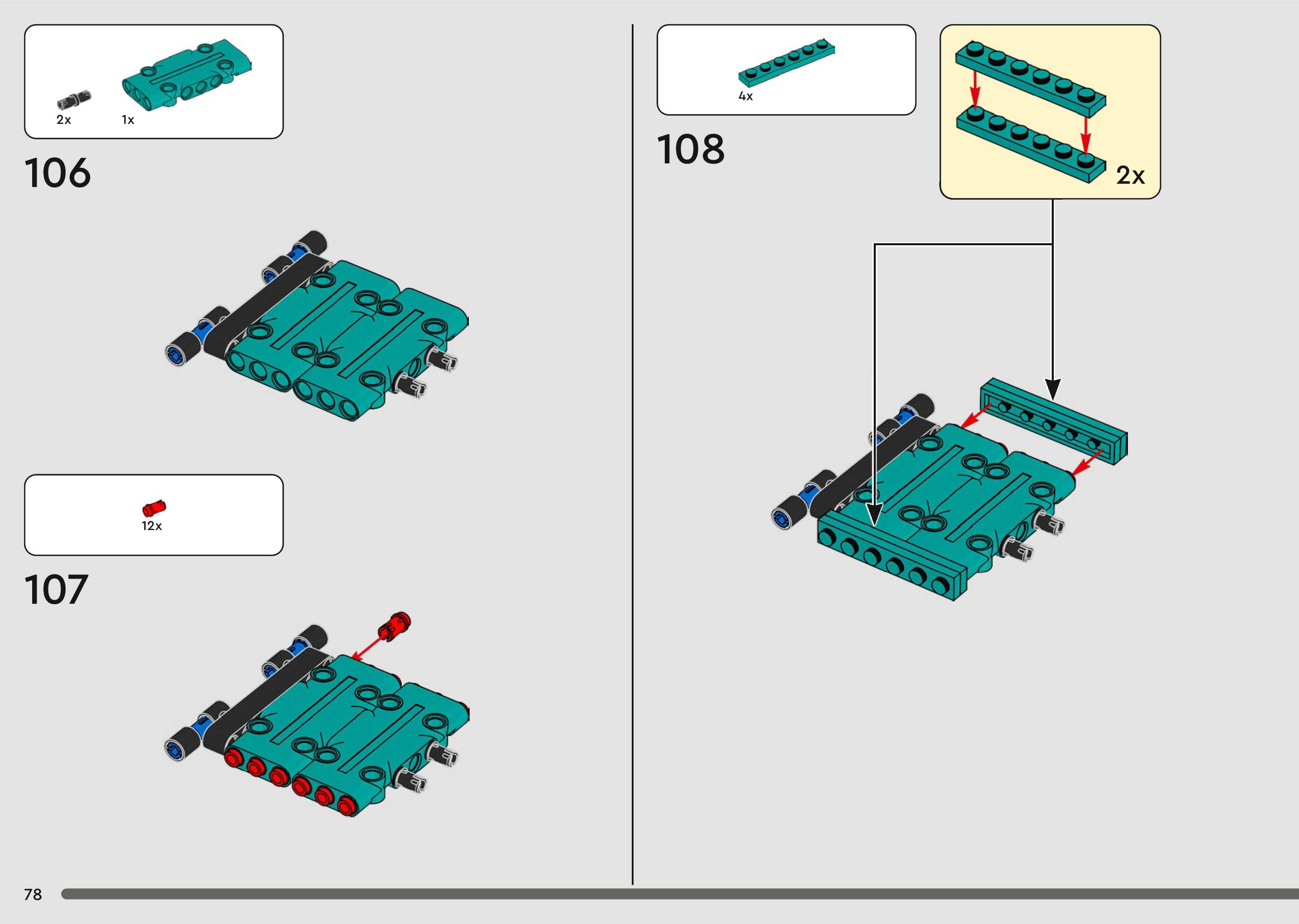 2x 1x

106

12x

107

4x

108

2x

78