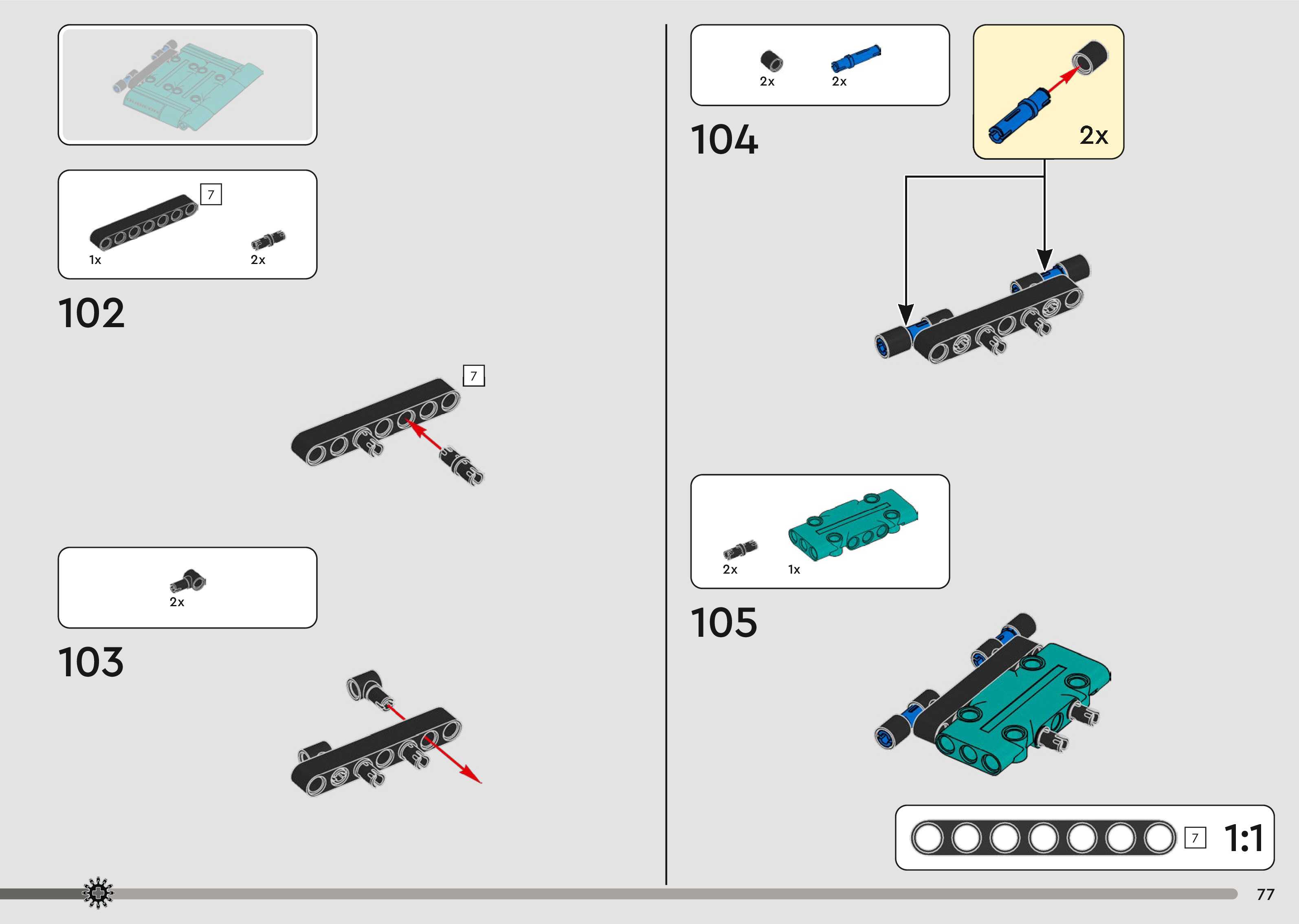 7

1x

2x

102

7

2x

103

2x

2x

104

2x

2x

1x

105

7

1:1

77