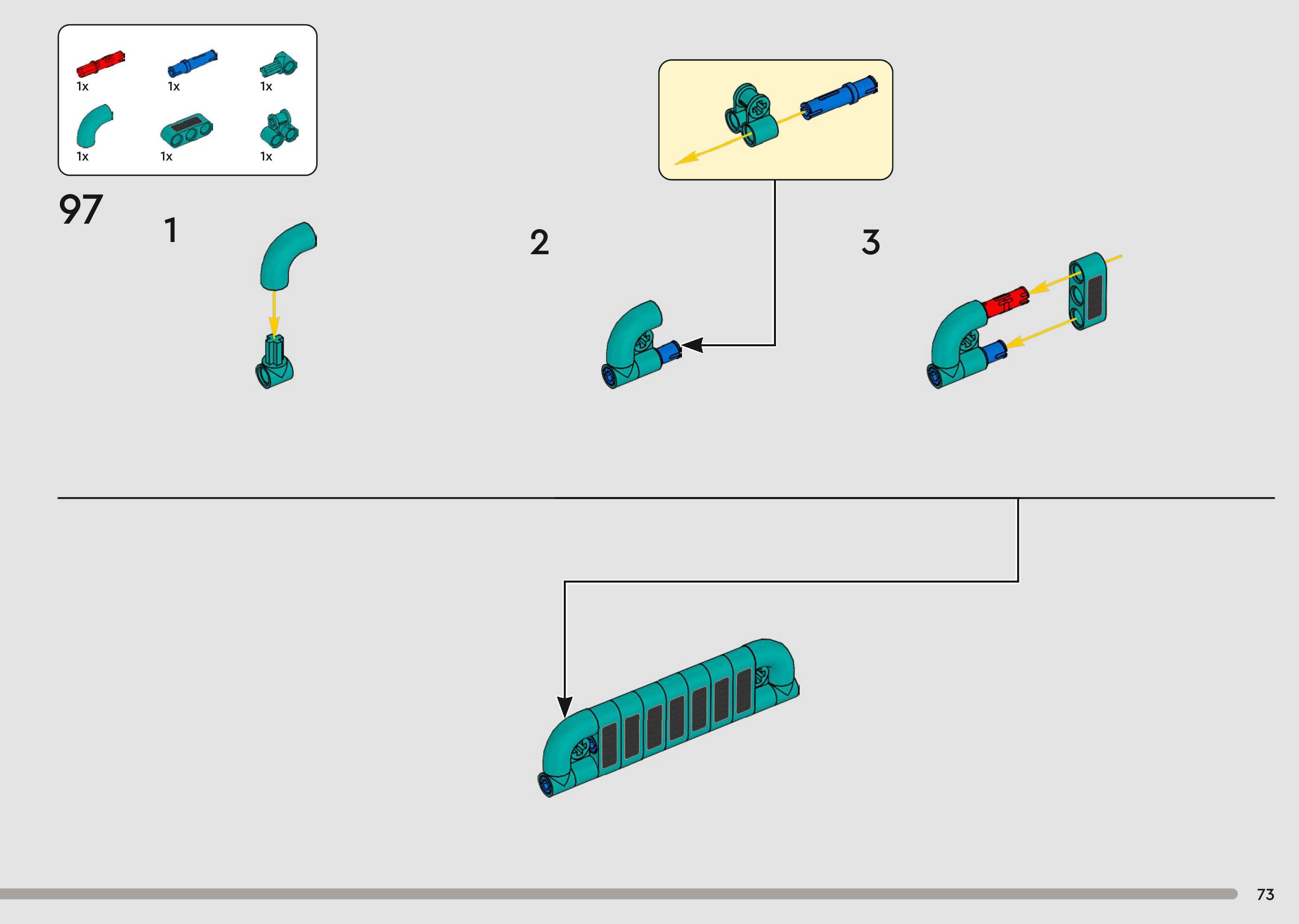 1x 1x 1x
1x 1x 1x

97

1

2

3

73