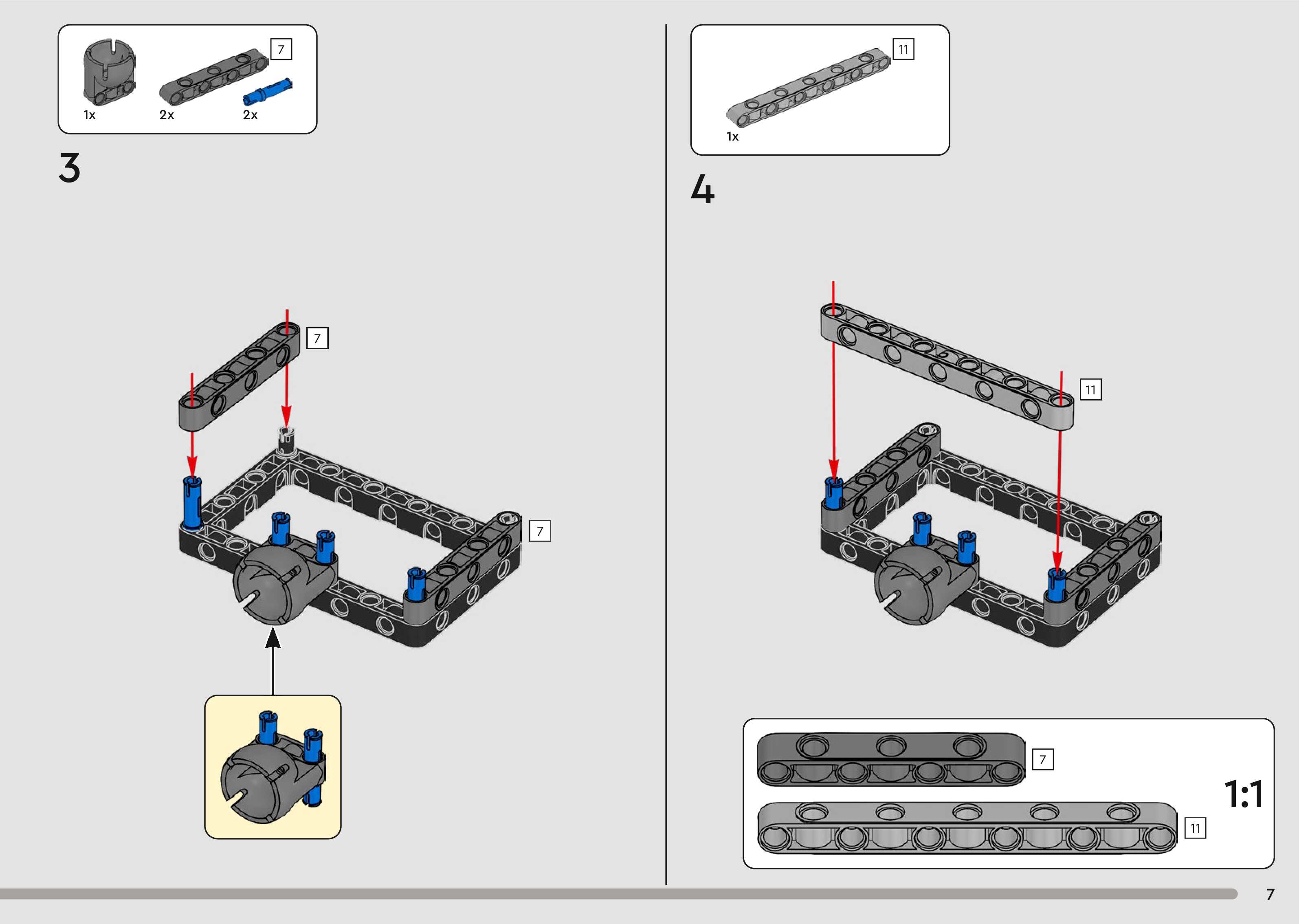 7
1x 2x 2x

3

7

7

11
1x

4

11

7

11

1:1

7