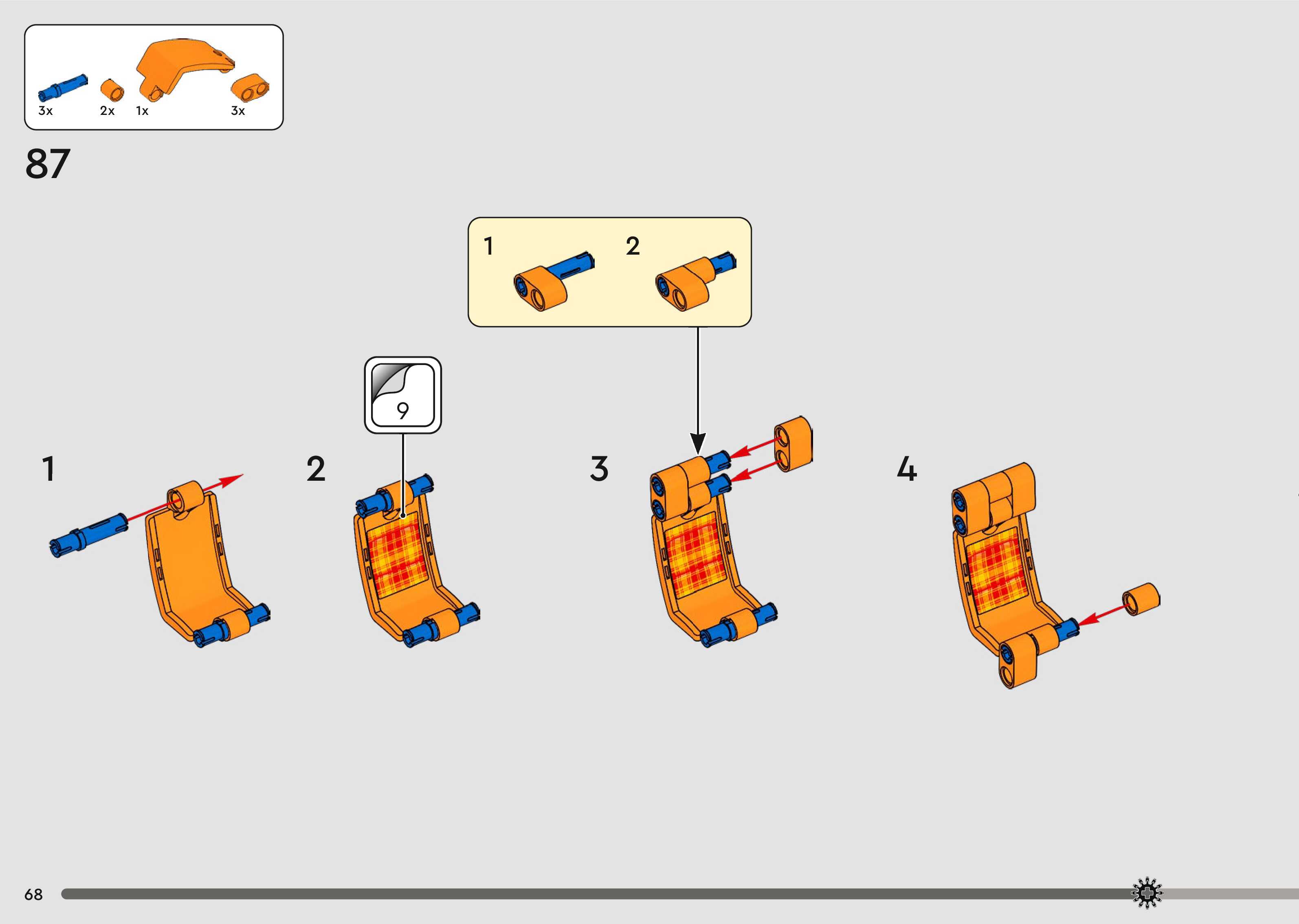 3x 2x 1x 3x

87

1 2

9

1

2

3

4

68