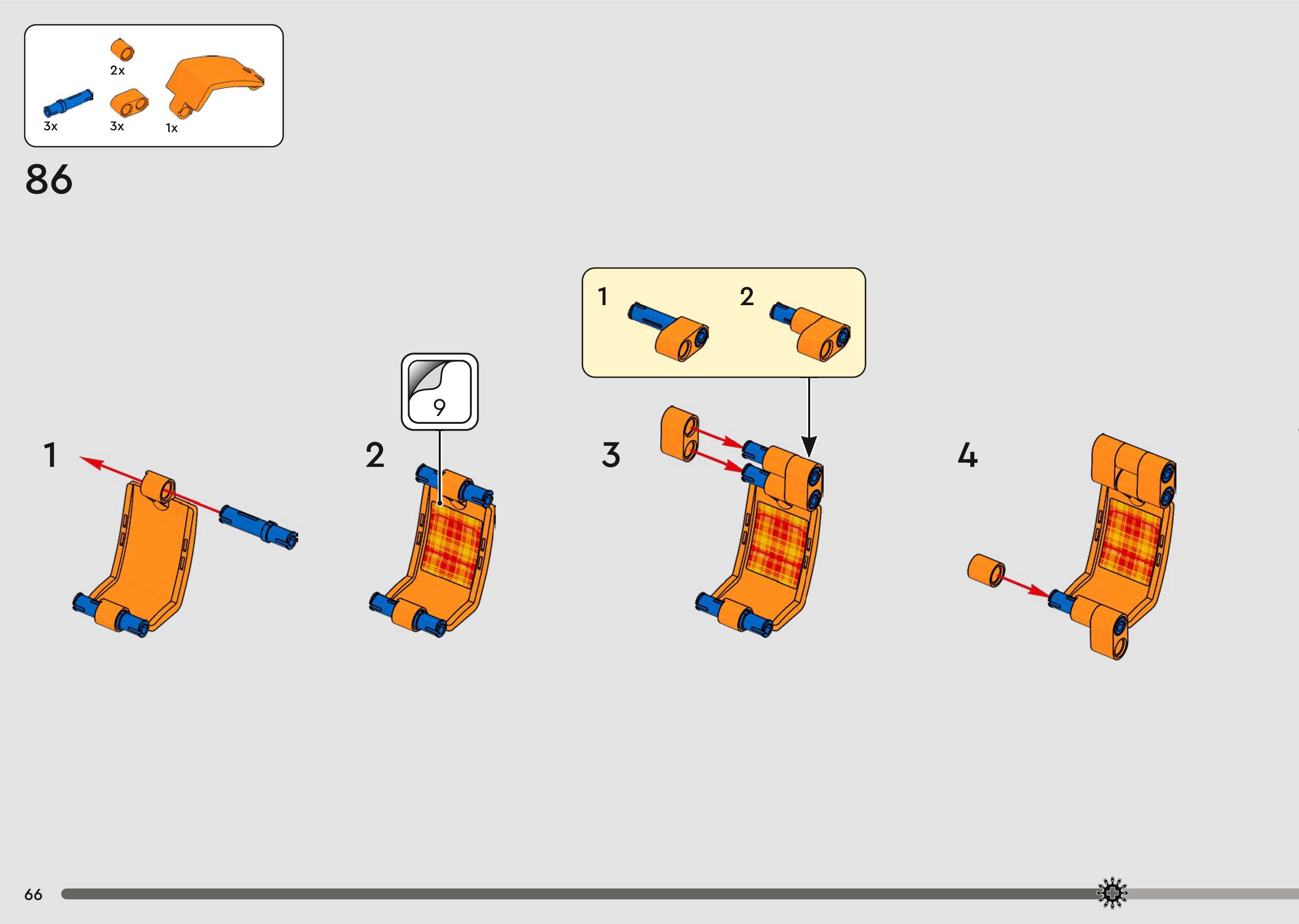 2x
3x
3x
1x

86

1

2

9

1
2

3

4

66