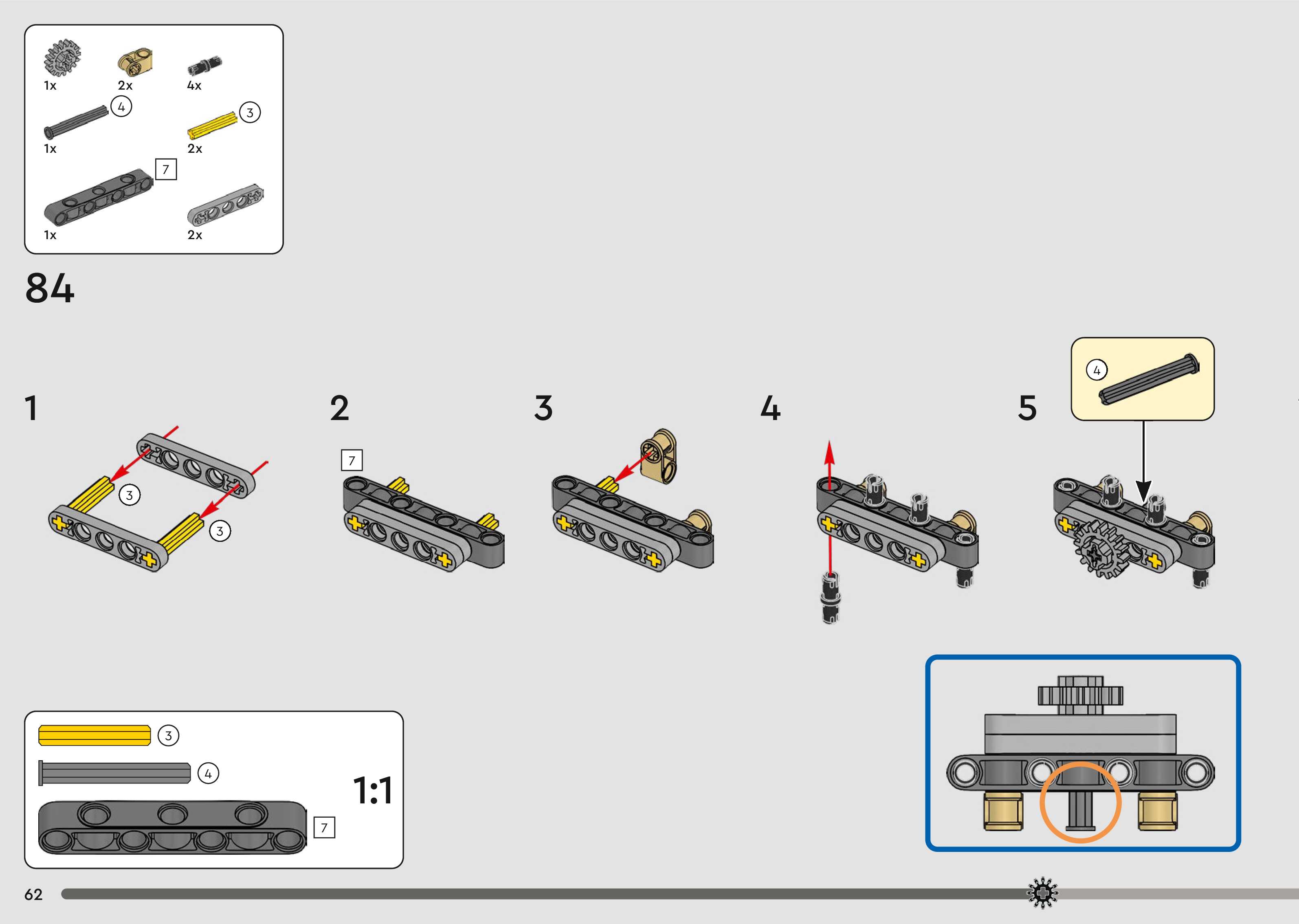 1x
2x
4x
4
1x
3
2x
7
1x
2x

84

1
3
3

2
7

3

4

5
4

3
4
7
1:1

62