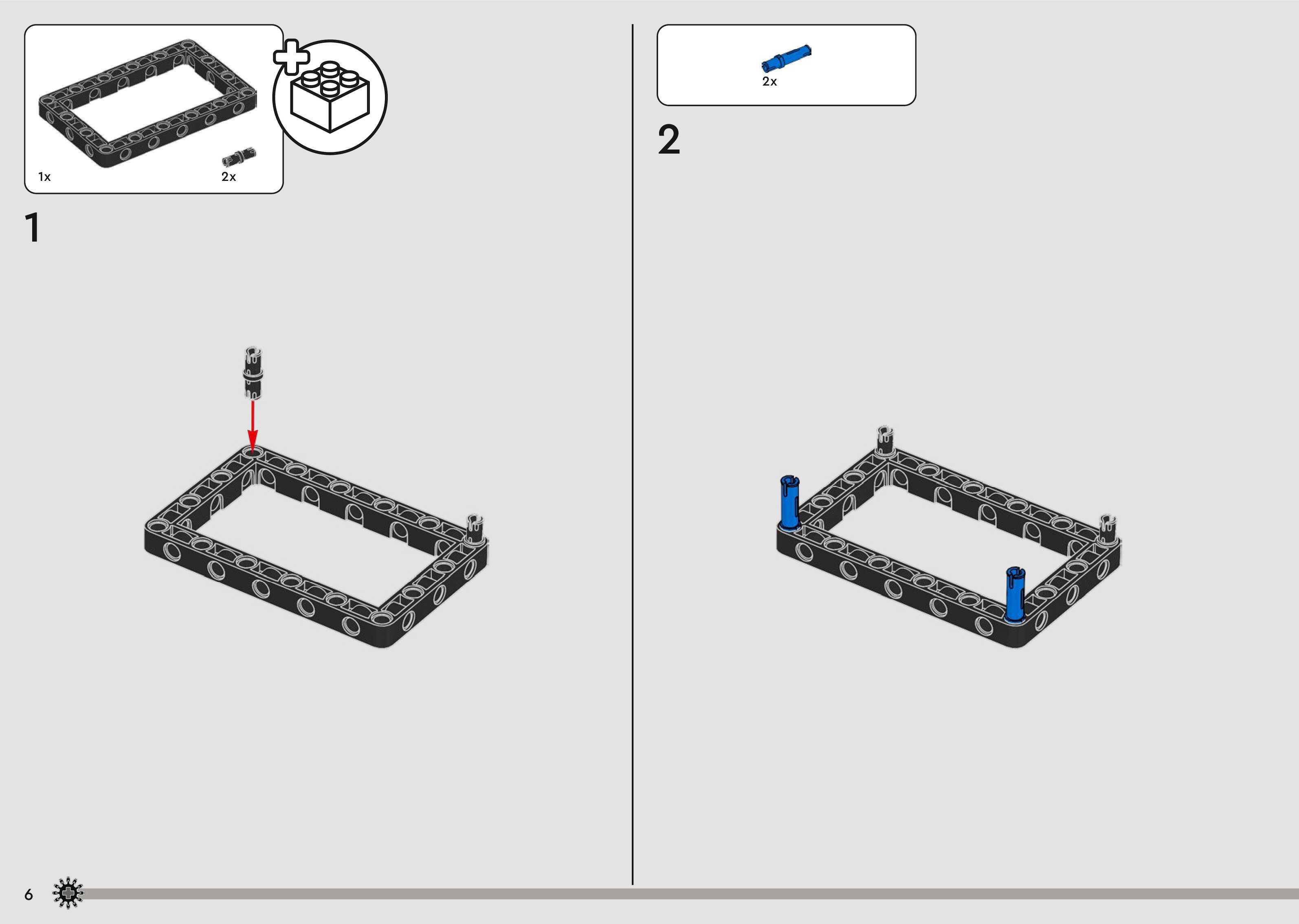 1x

2x

1

2x

2

6