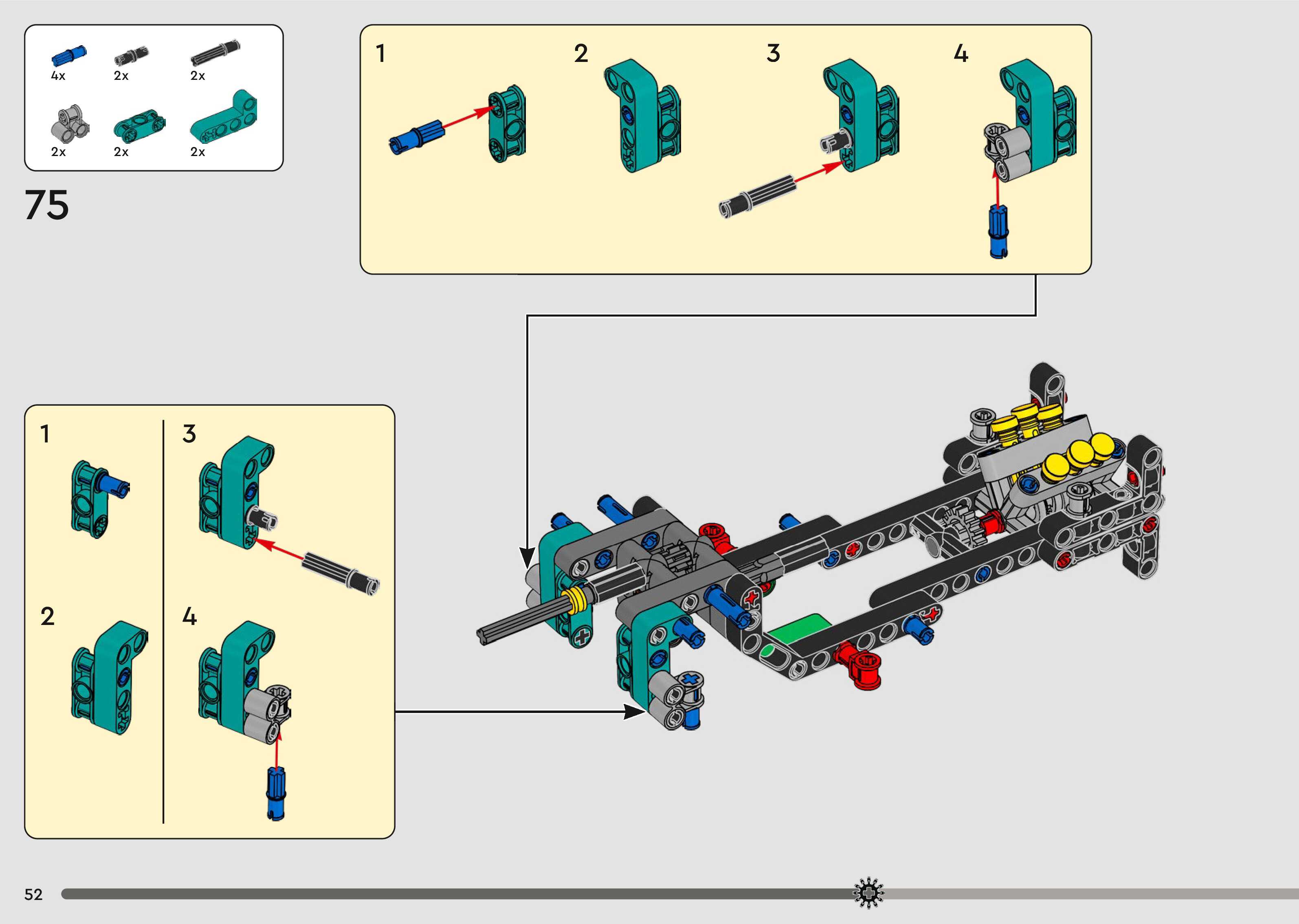 4x 2x 2x
2x 2x 2x

75

1 2 3 4

1 3

2 4

52