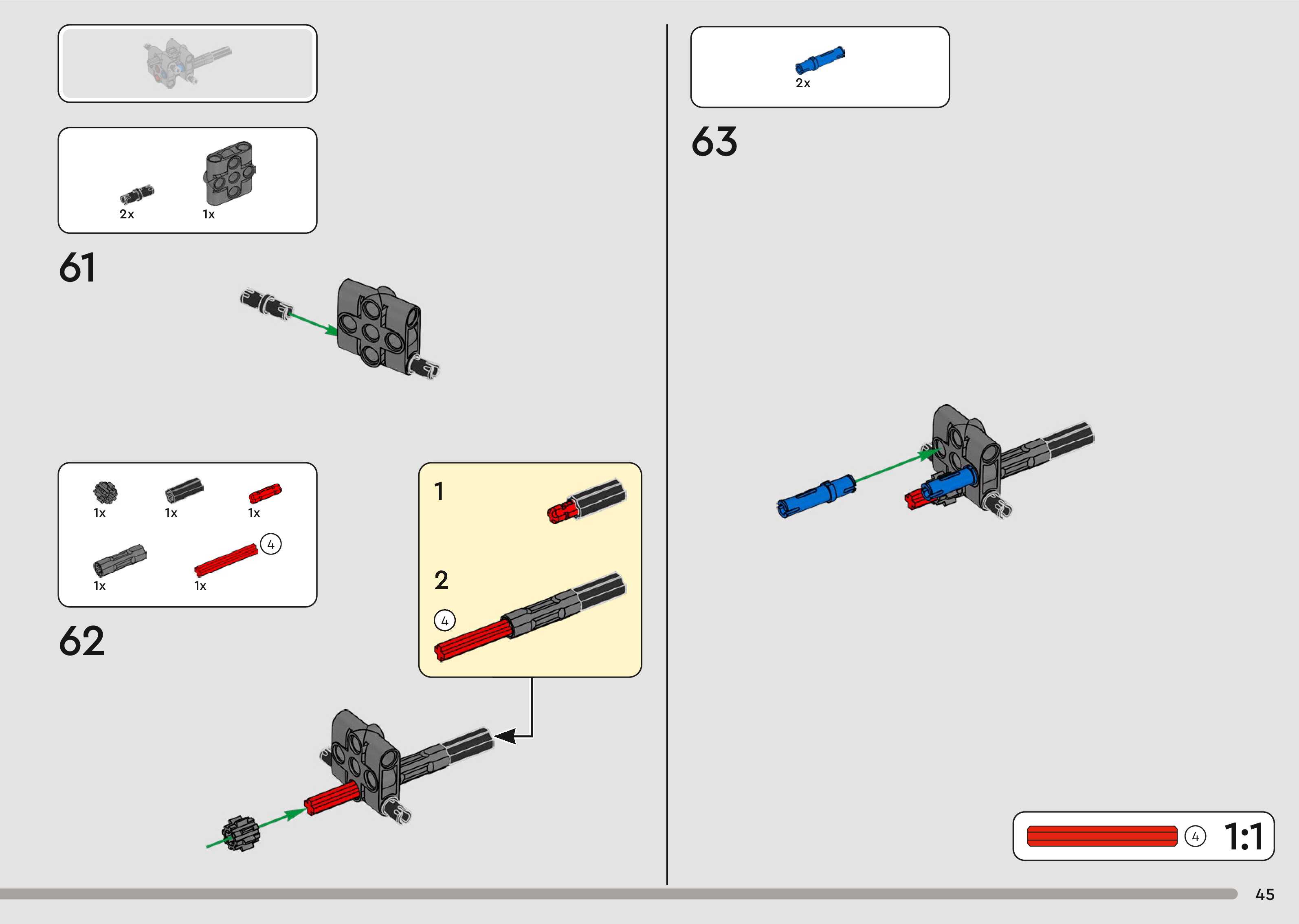 2x 1x

61

1x 1x 1x

1x 1x 4

62

1

2

4

2x

63

4 1:1

45