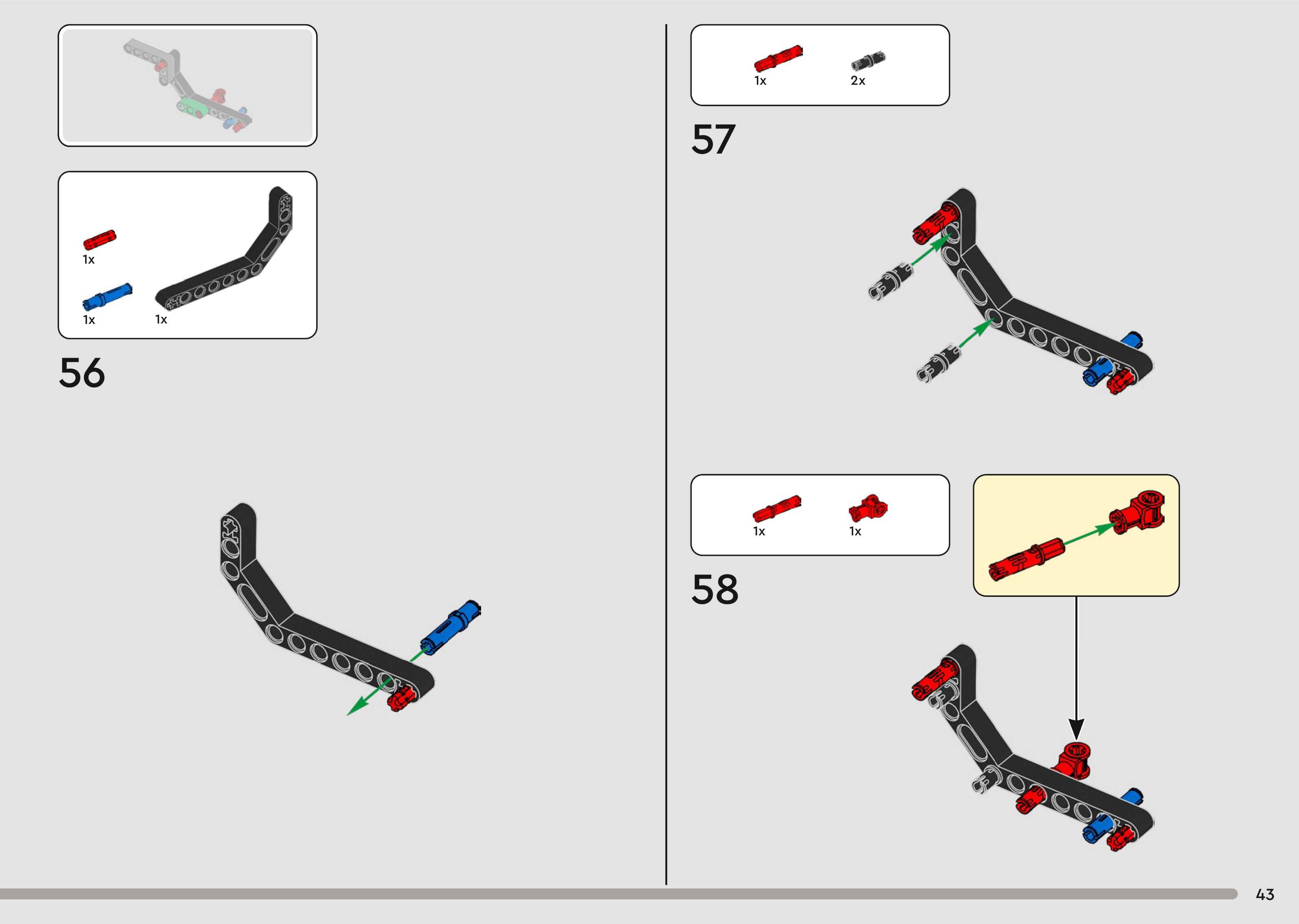 1x

1x

1x

56

1x

2x

57

1x

1x

58

43