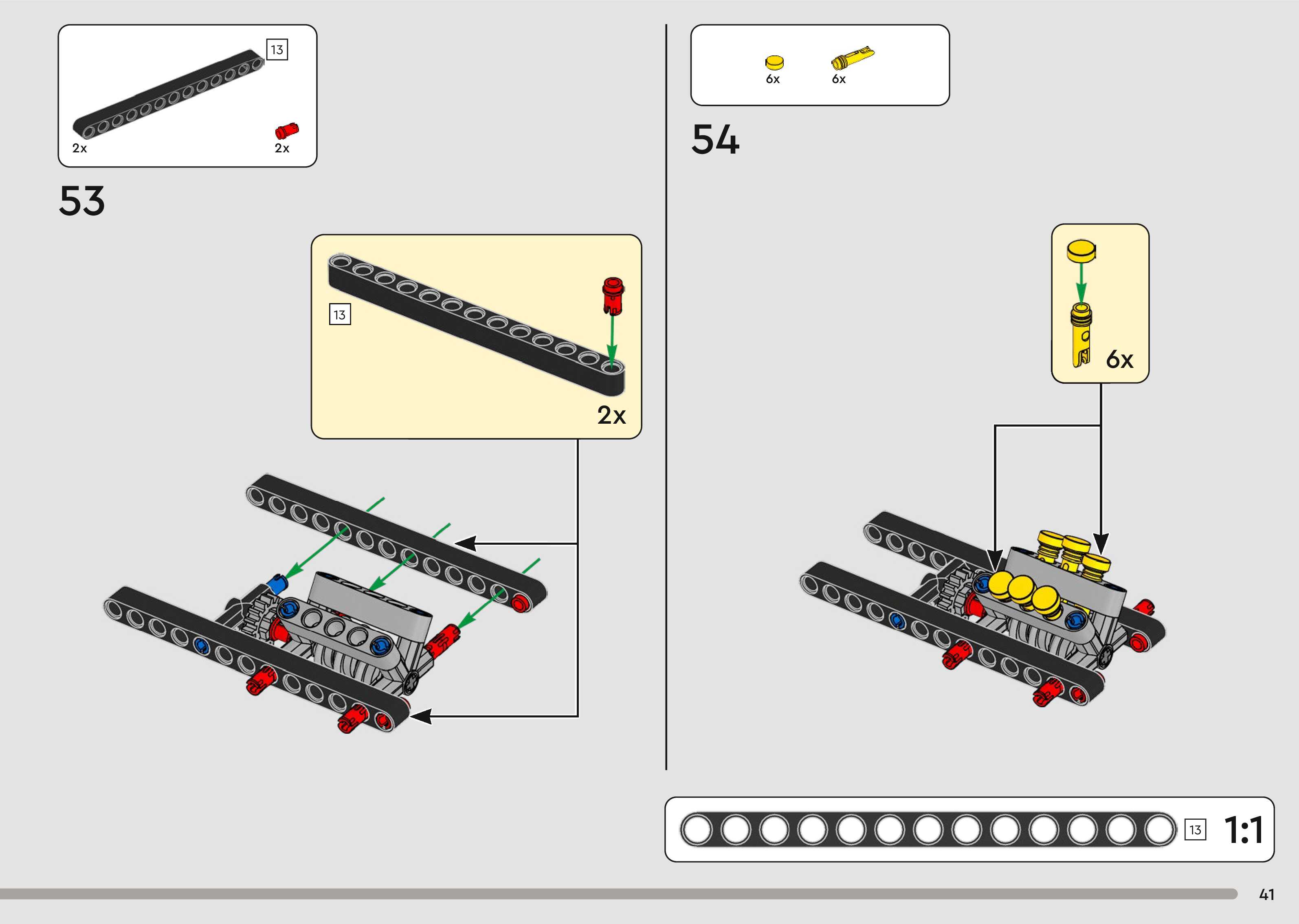 13

2x

2x

53

13

2x

6x

6x

54

6x

13

1:1

41