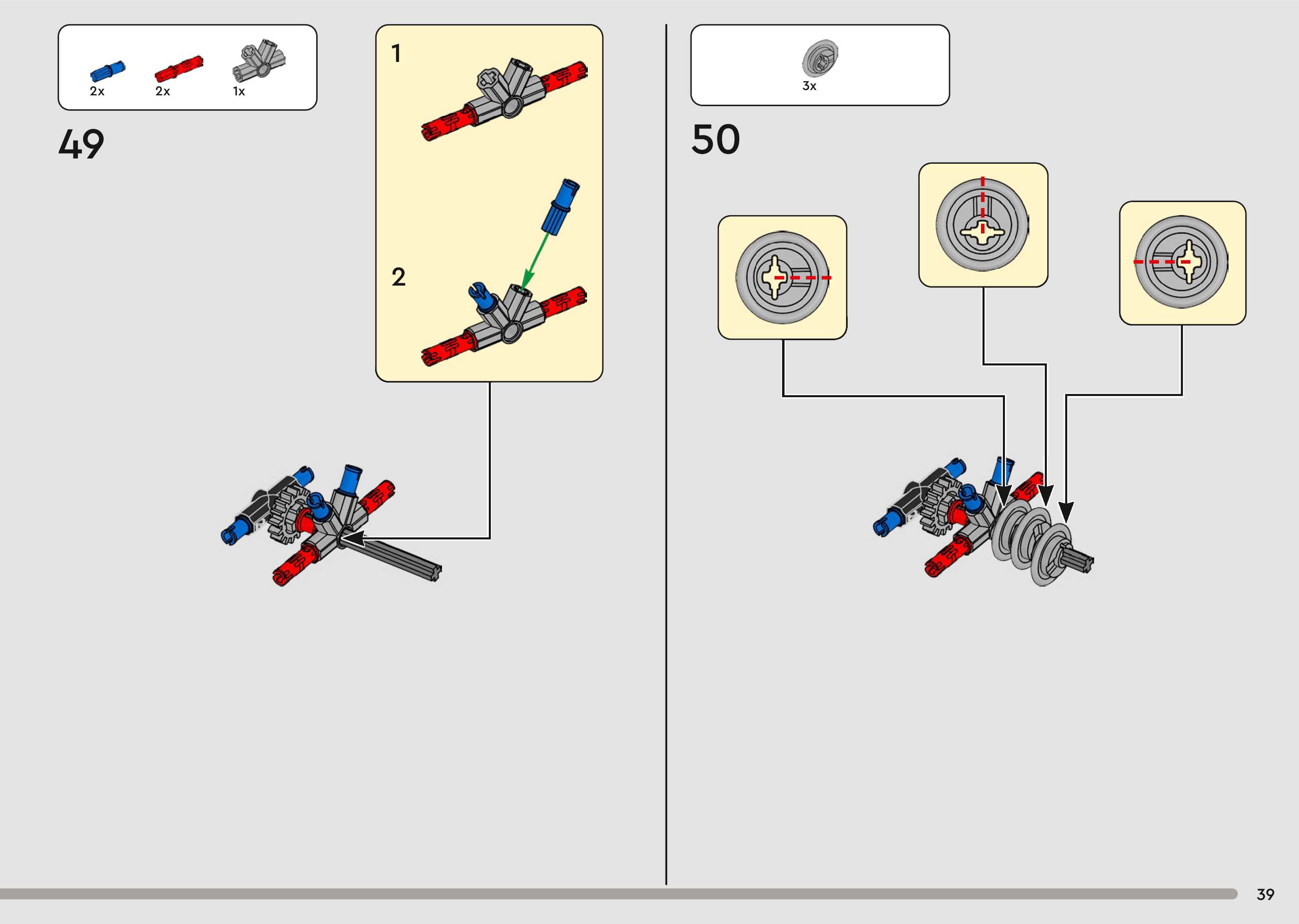 2x
2x
1x

49

1

2

3x

50

39