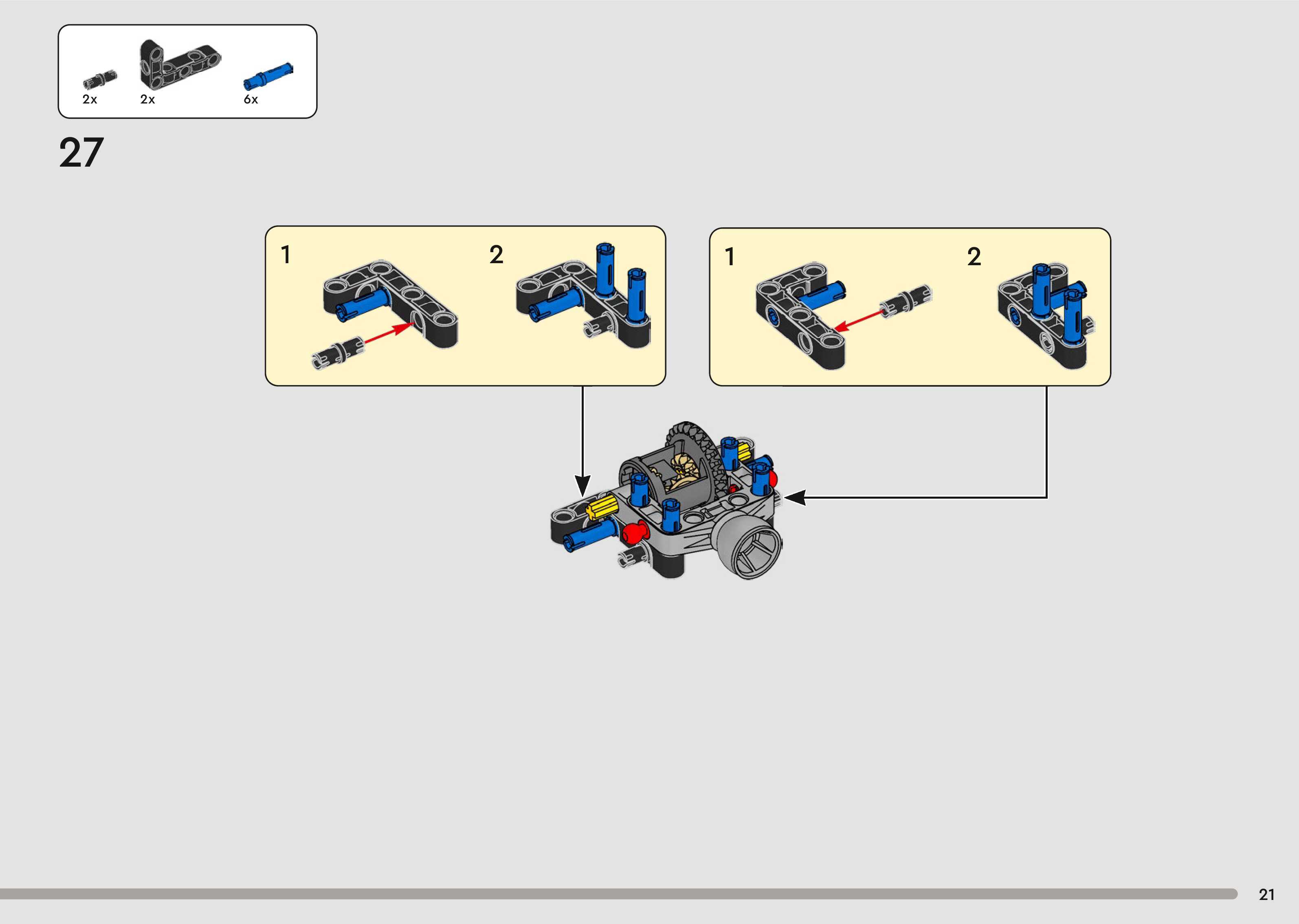 2x 2x 6x

27

1 2

1 2

21