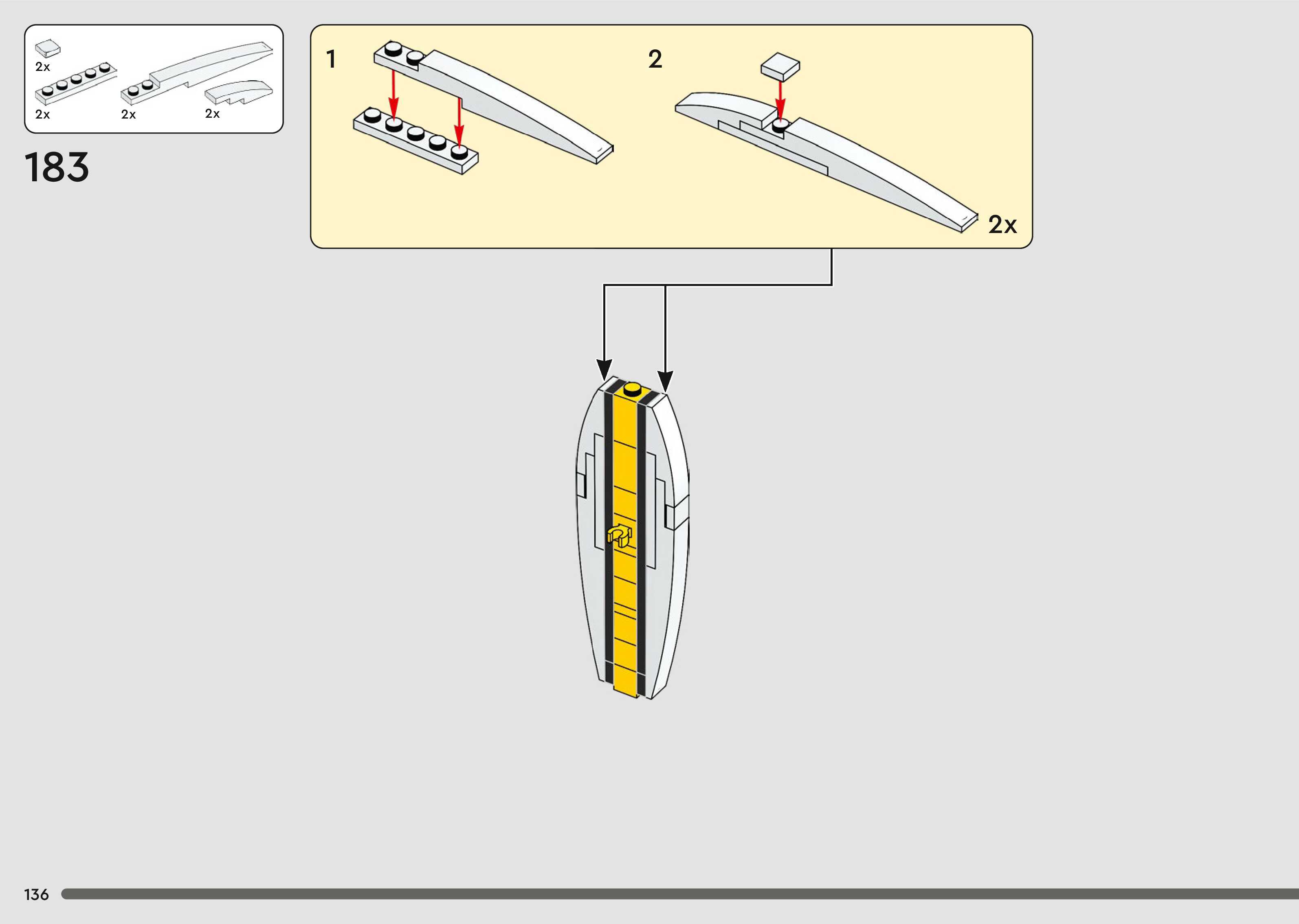 2x

2x

2x

2x

183

1

2

2x

136