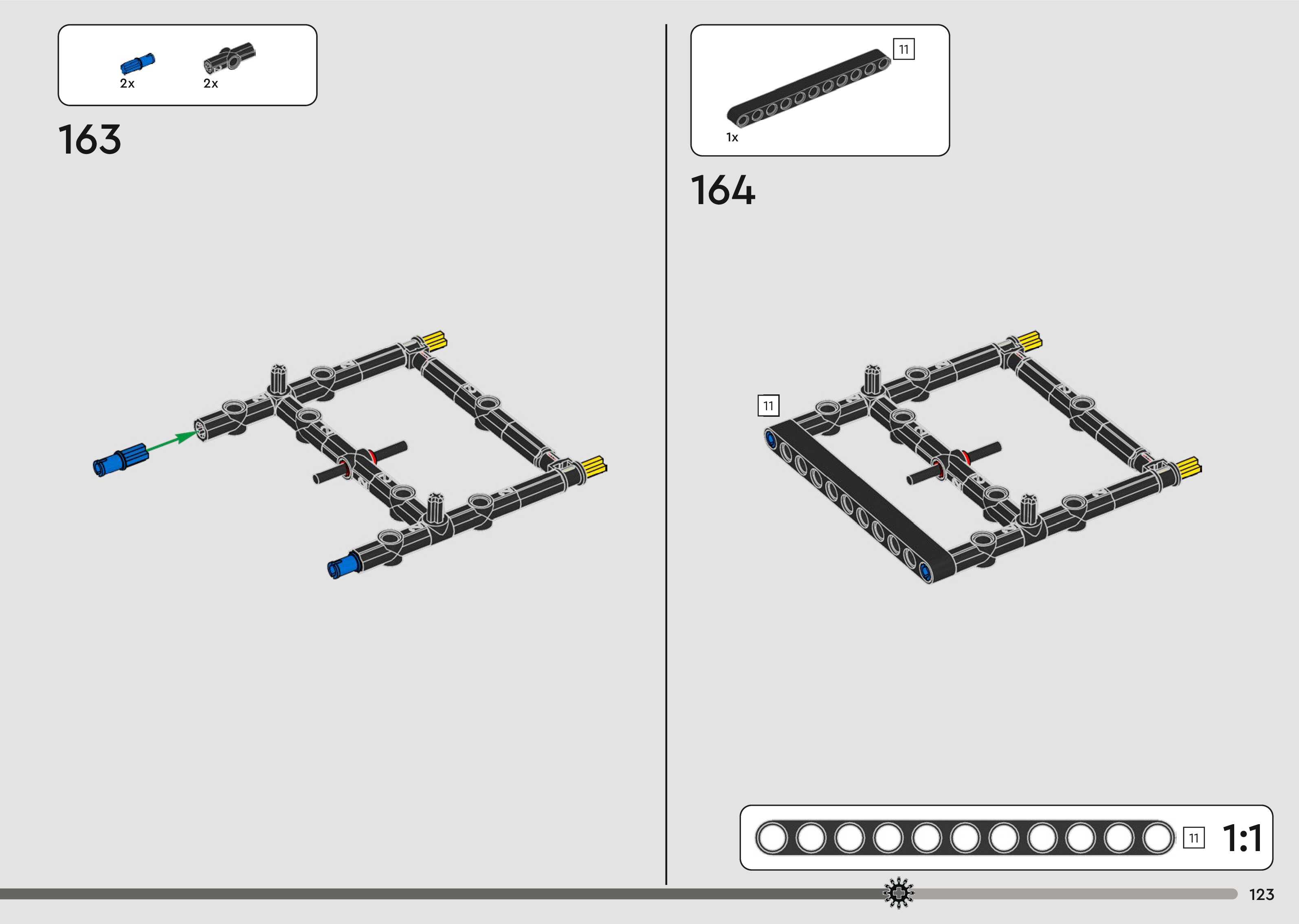 2x 2x

163

11

1x

164

11

11 1:1

123