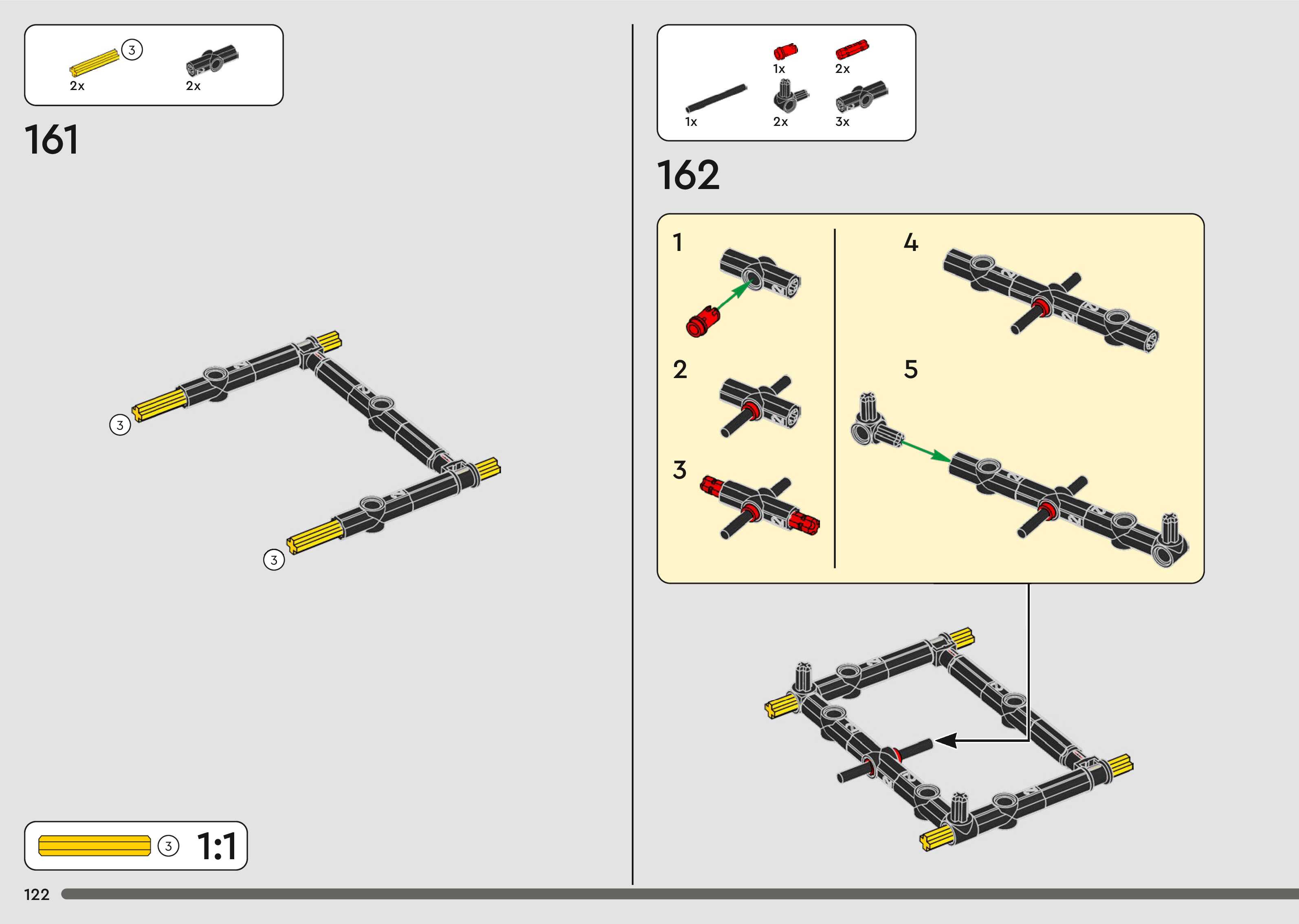 3
2x
2x

161

3
3

3
1:1

122

1x
2x
1x
2x
3x

162

1
2
3
4
5