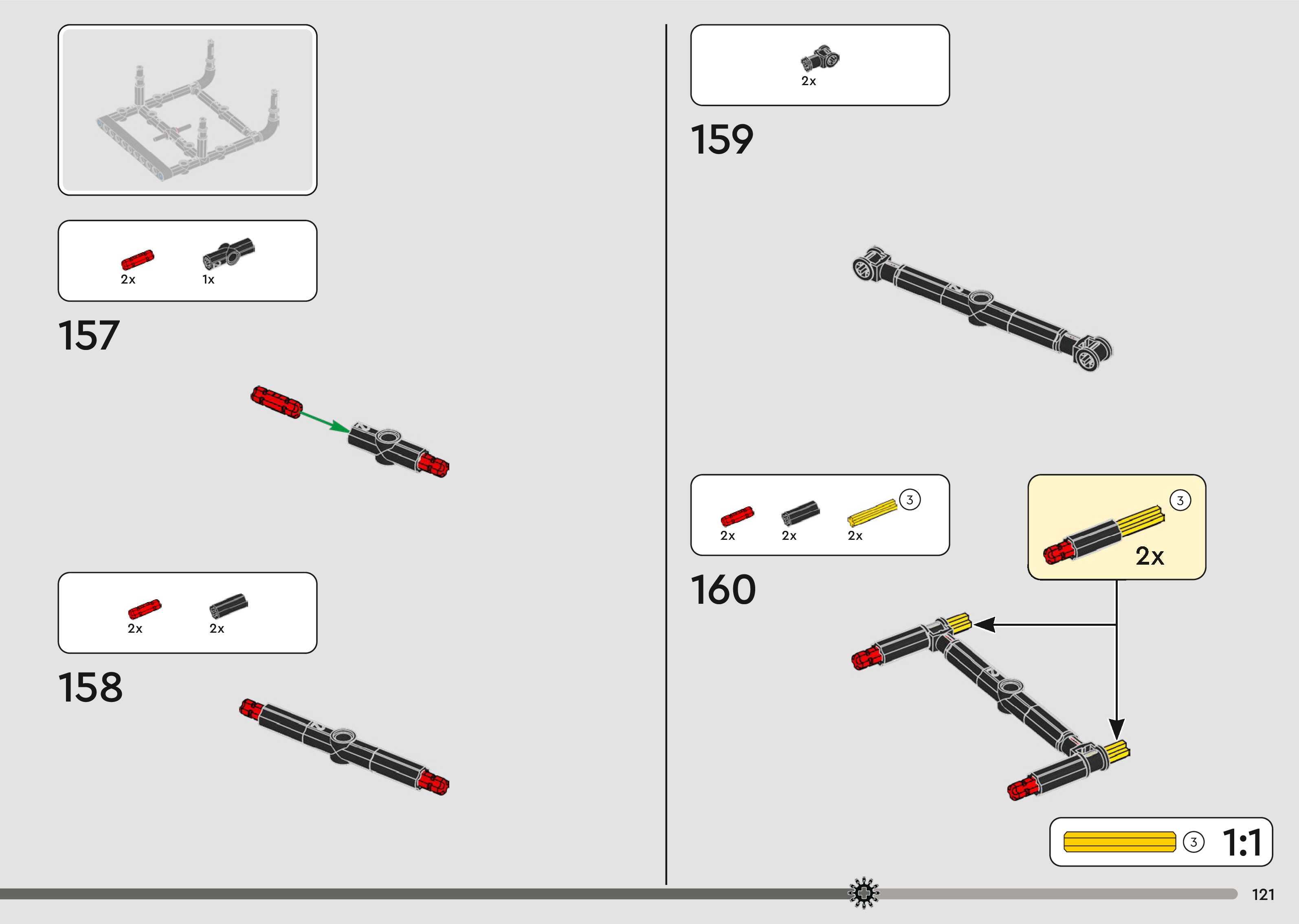 2x 1x

157

2x 2x

158

2x

159

2x 2x 2x ③

160

③
2x

③ 1:1

121