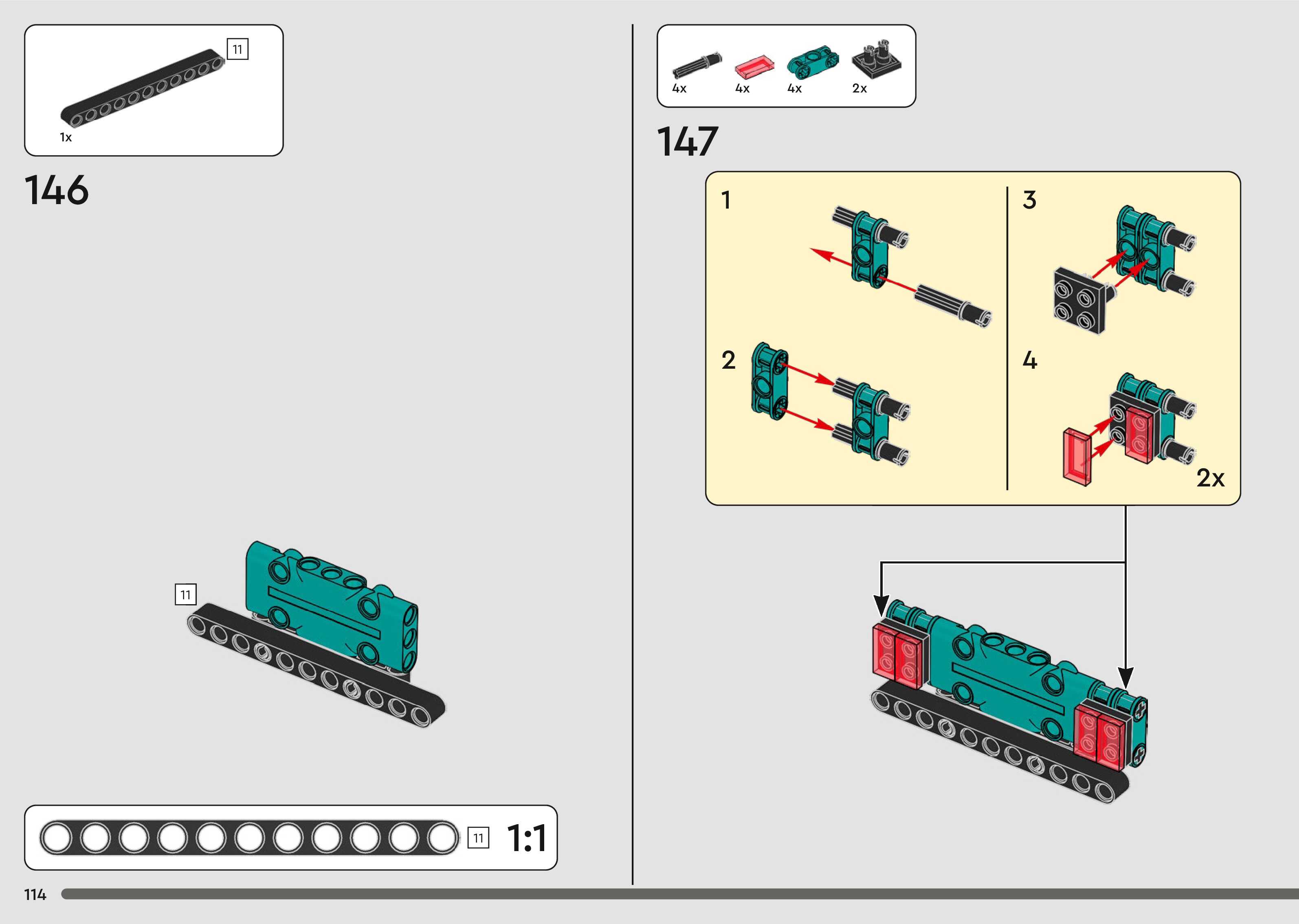 11

1x

146

11

11 1:1

114

4x 4x 4x 2x

147

1

2

3

4

2x