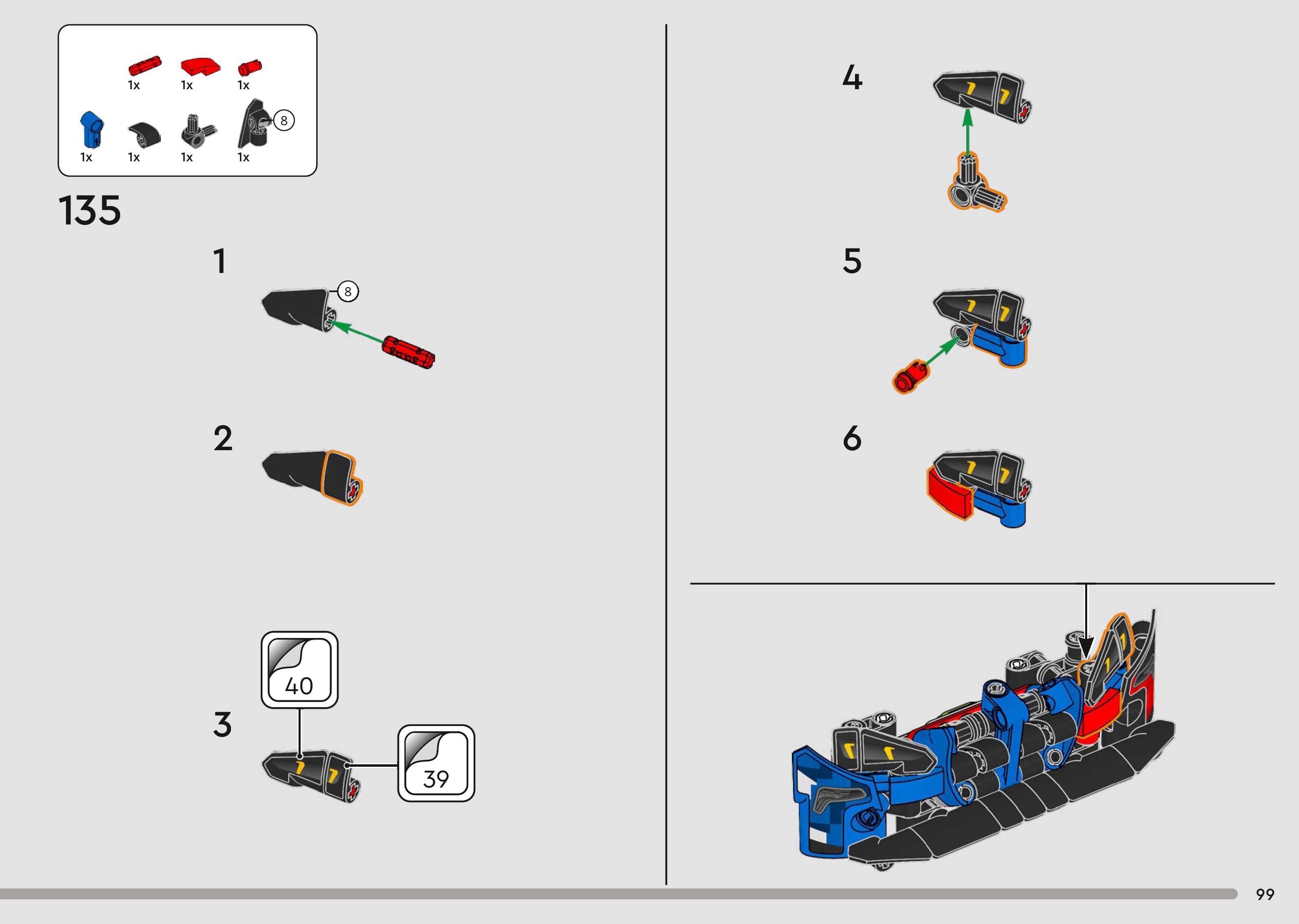 1x 1x 1x

1x 1x 1x 1x 8

135

1

8

2

3

40

39

4

5

6

99