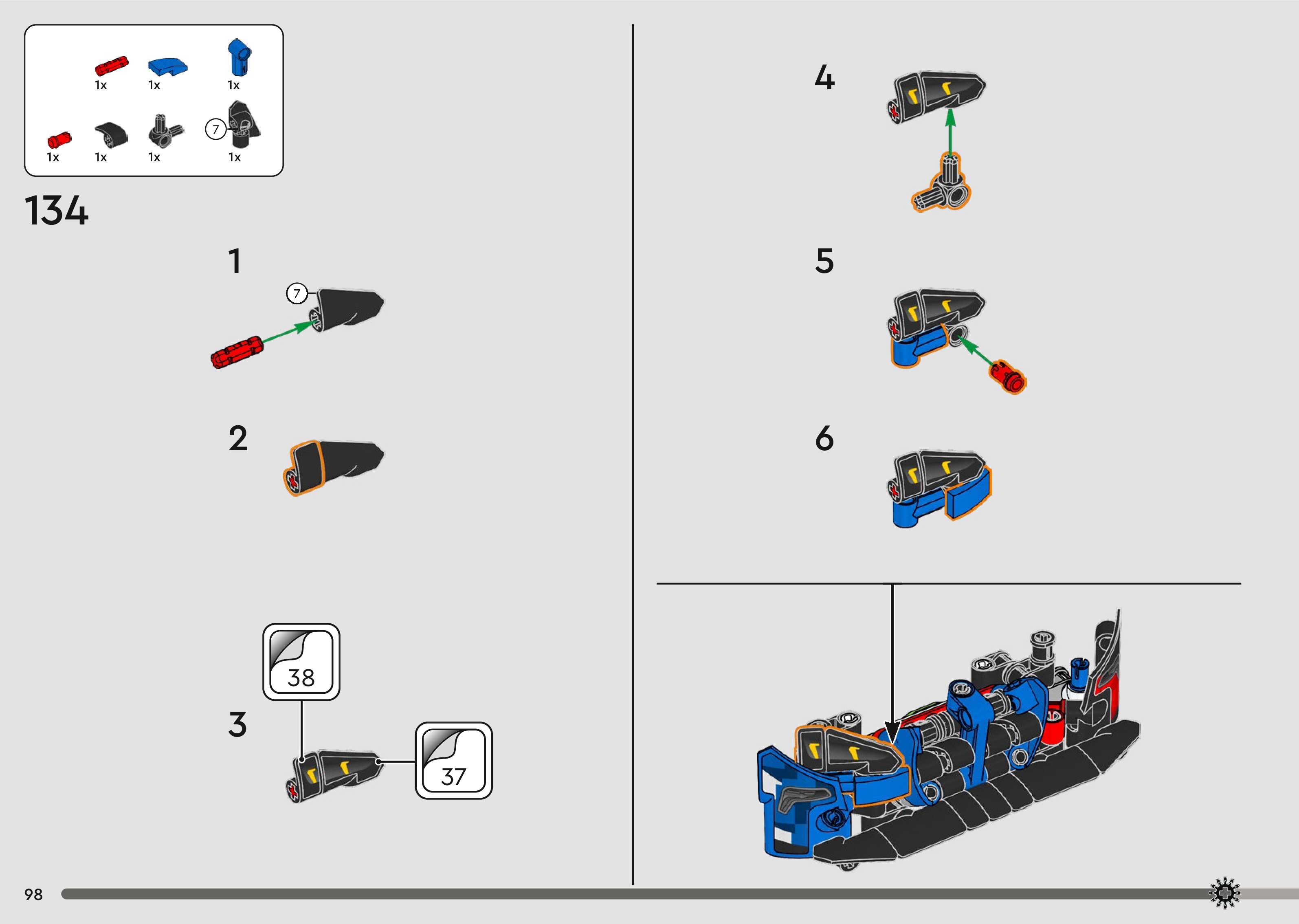 1x 1x 1x

1x 1x 1x 7 1x

134

1

7

2

3

38

37

4

5

6

98