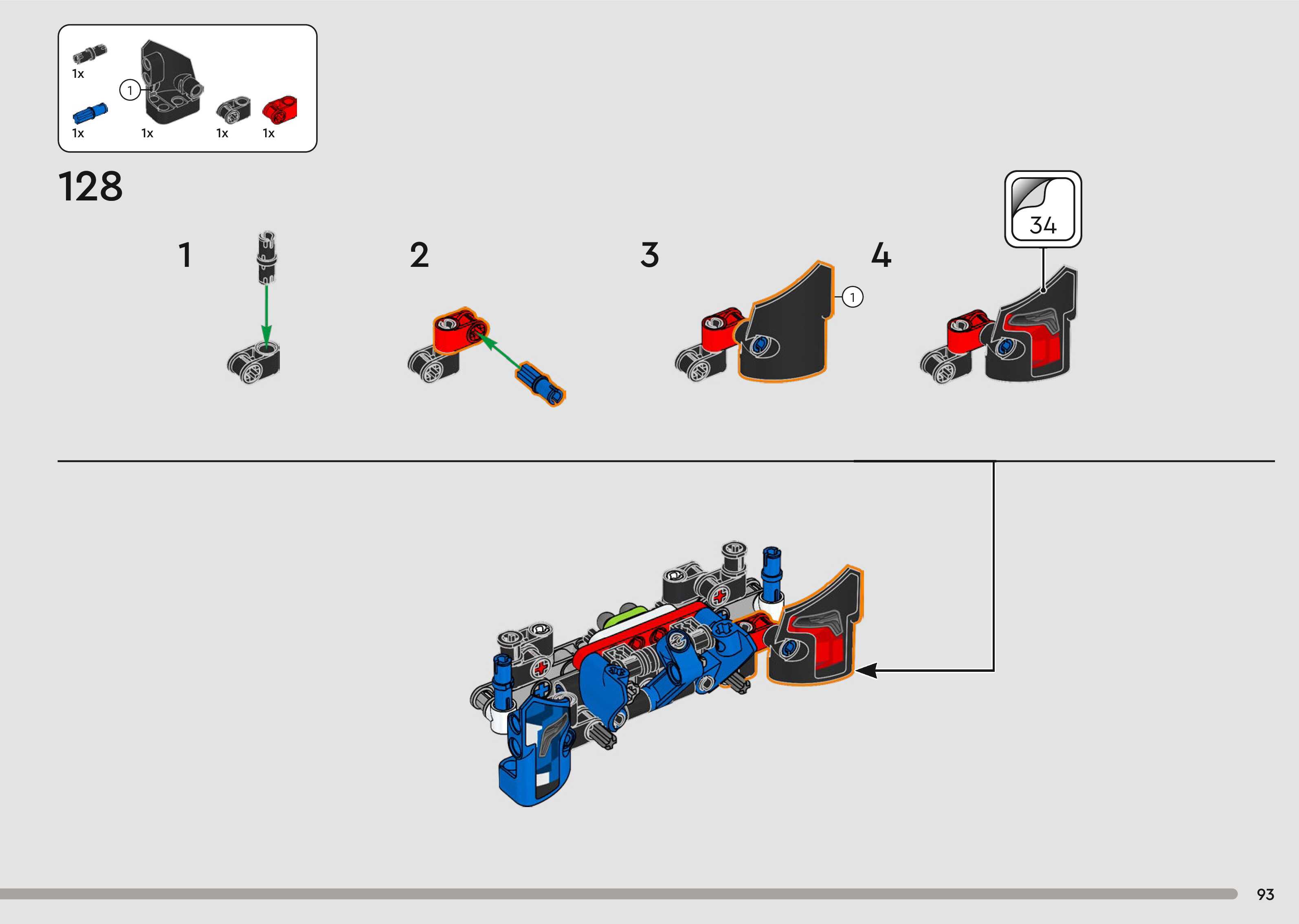 1x

1

1x 1x 1x 1x

128

1

2

3

1

4

34

93