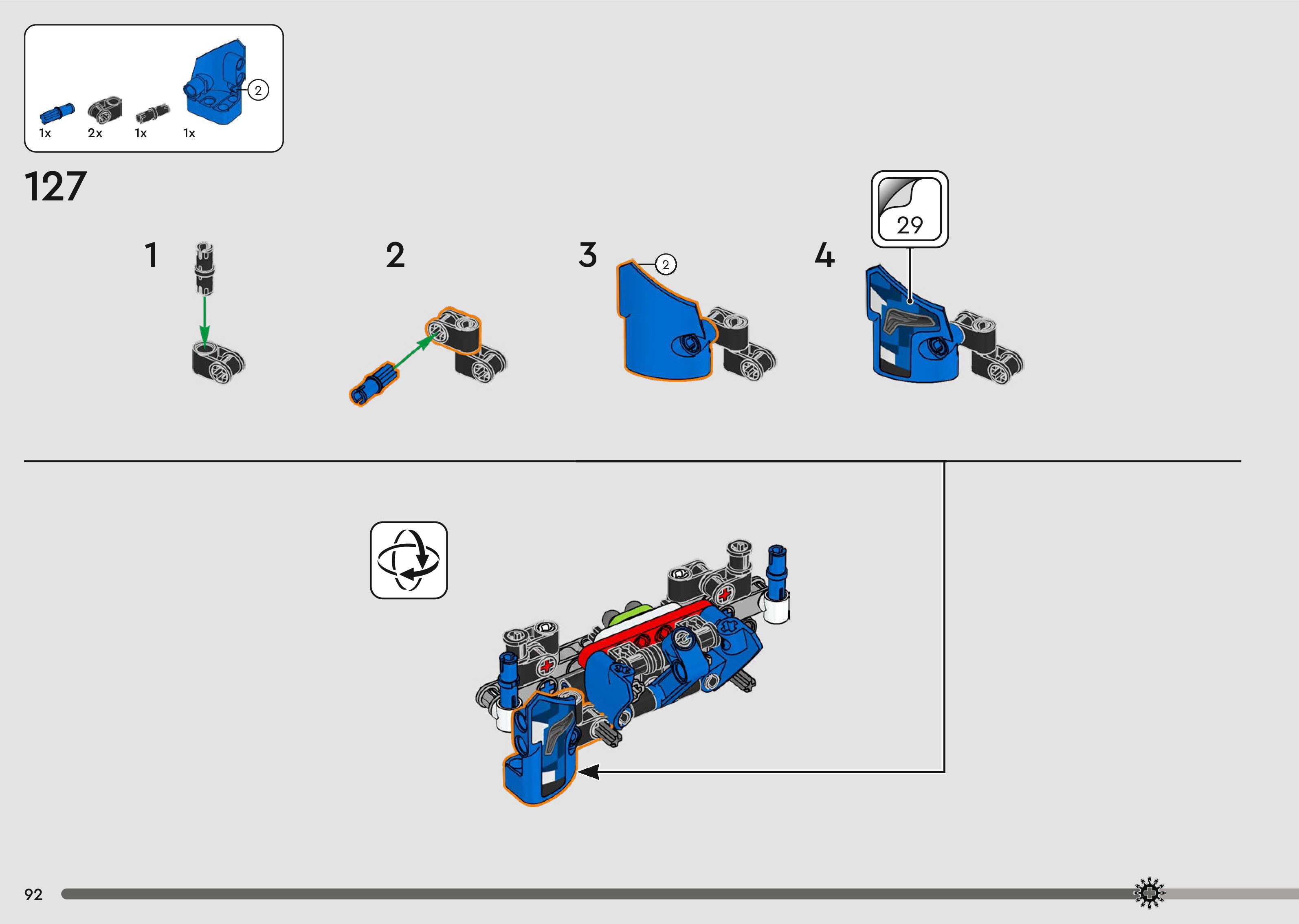 2

1x 2x 1x 1x

127

1

2

3

2

4

29

92