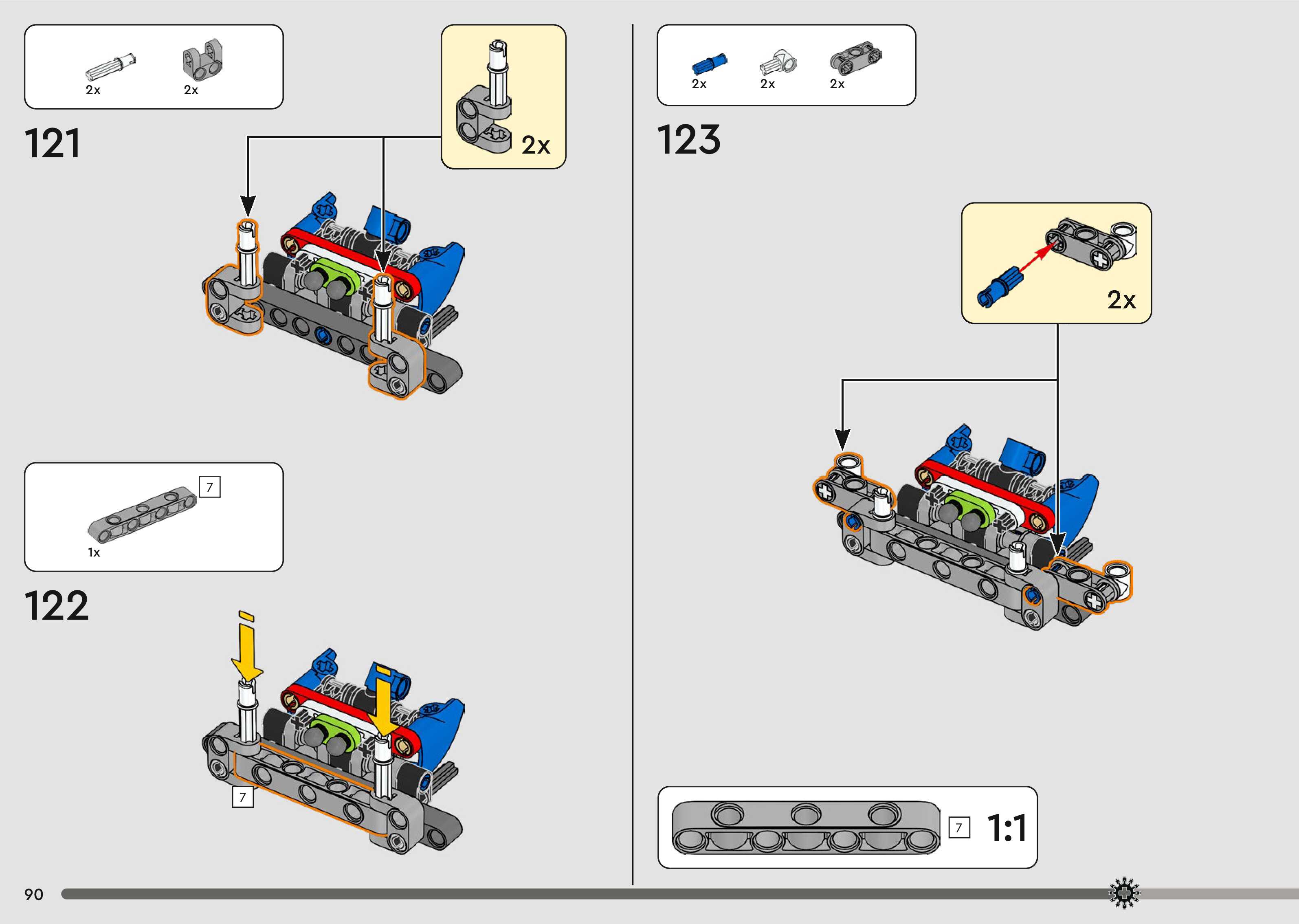 2x 2x

121

2x

7

1x

122

7

2x 2x 2x

123

2x

7 1:1

90