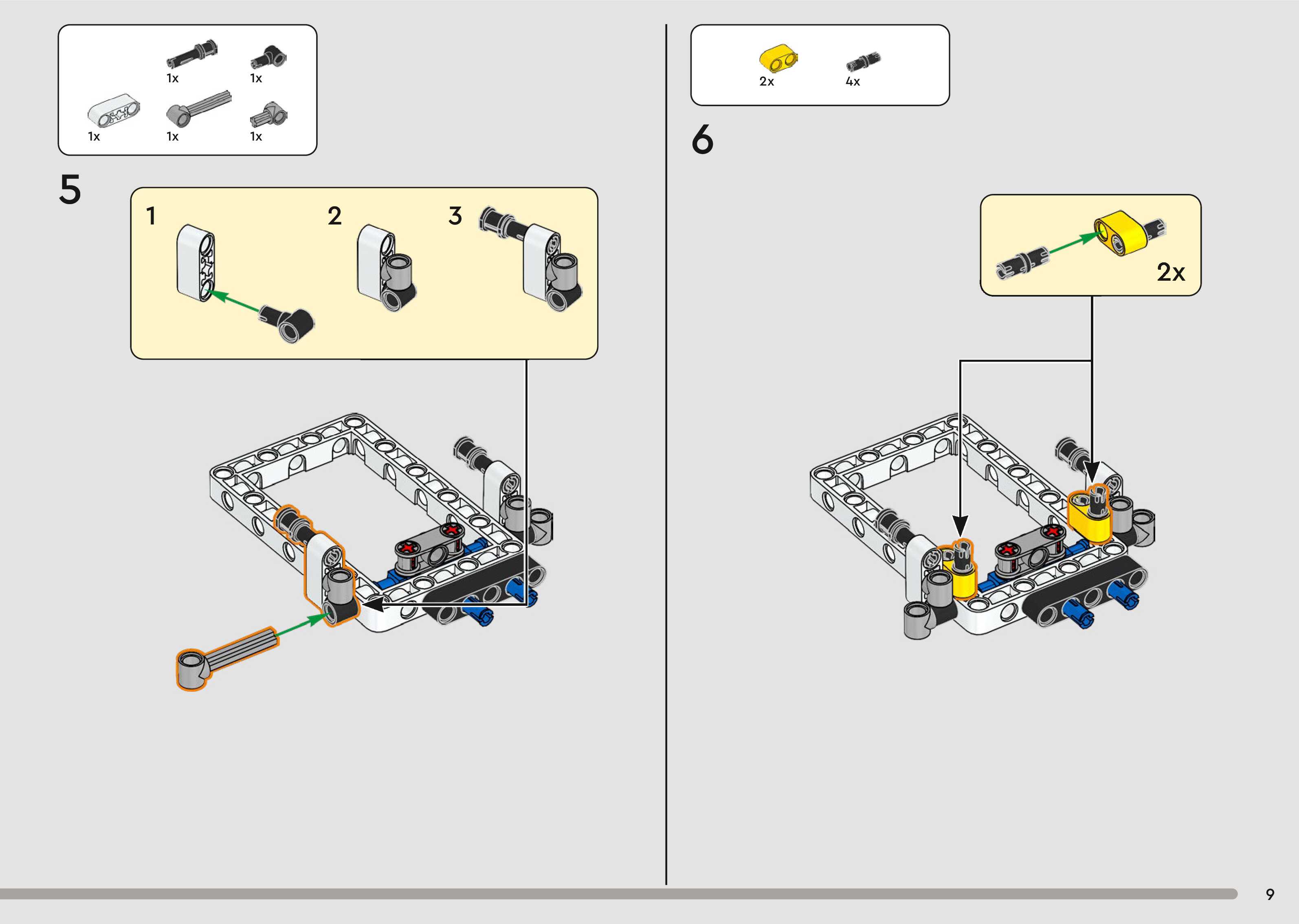 1x 1x
1x 1x 1x

5

1 2 3

2x 4x

6

2x

9