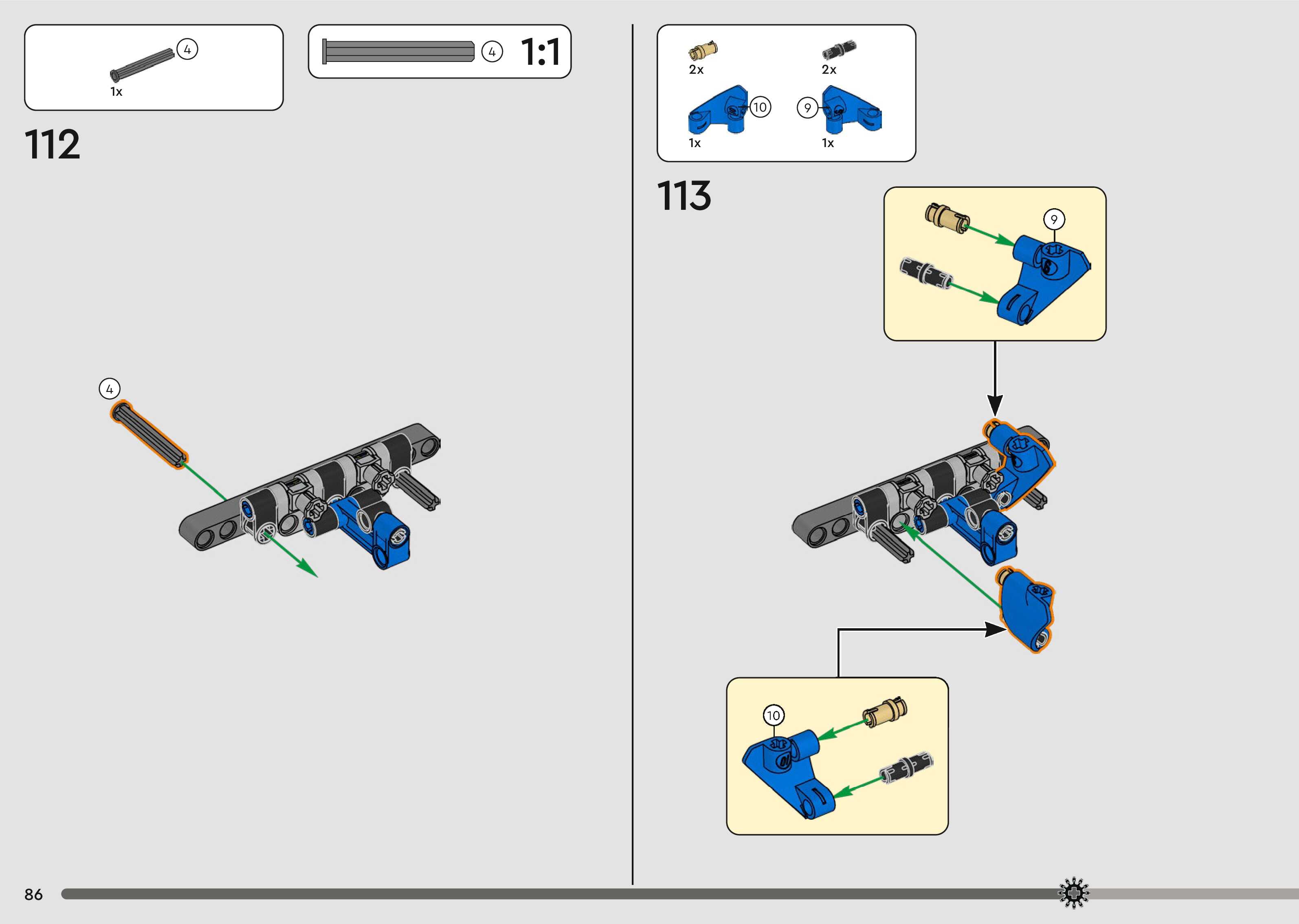 4
1x

4 1:1

112

4

2x
2x
10
9
1x
1x

113

9

10

86