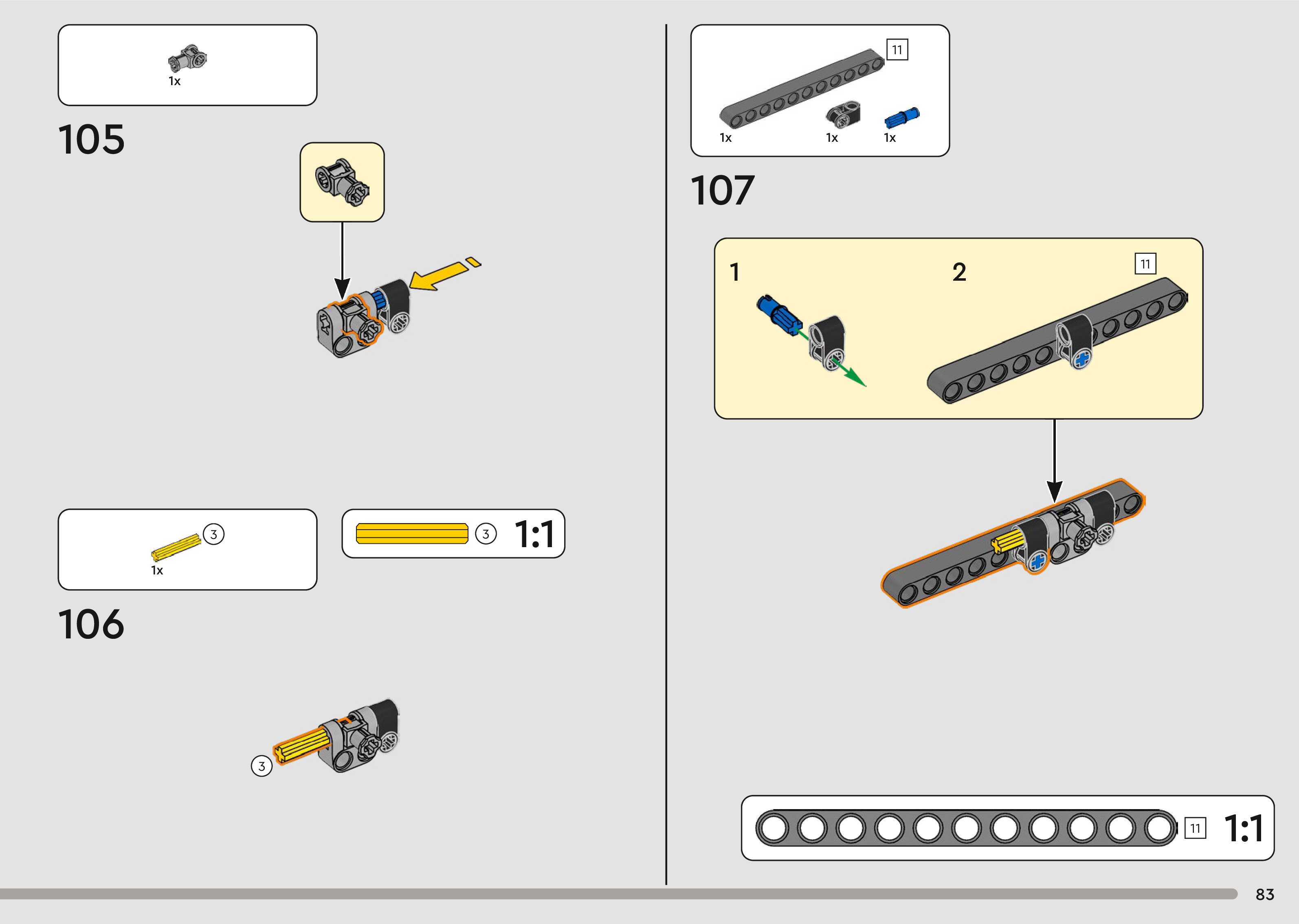 1x

105

3
1x

3
1:1

106

3

11
1x
1x
1x

107

1
2
11

11
1:1

83