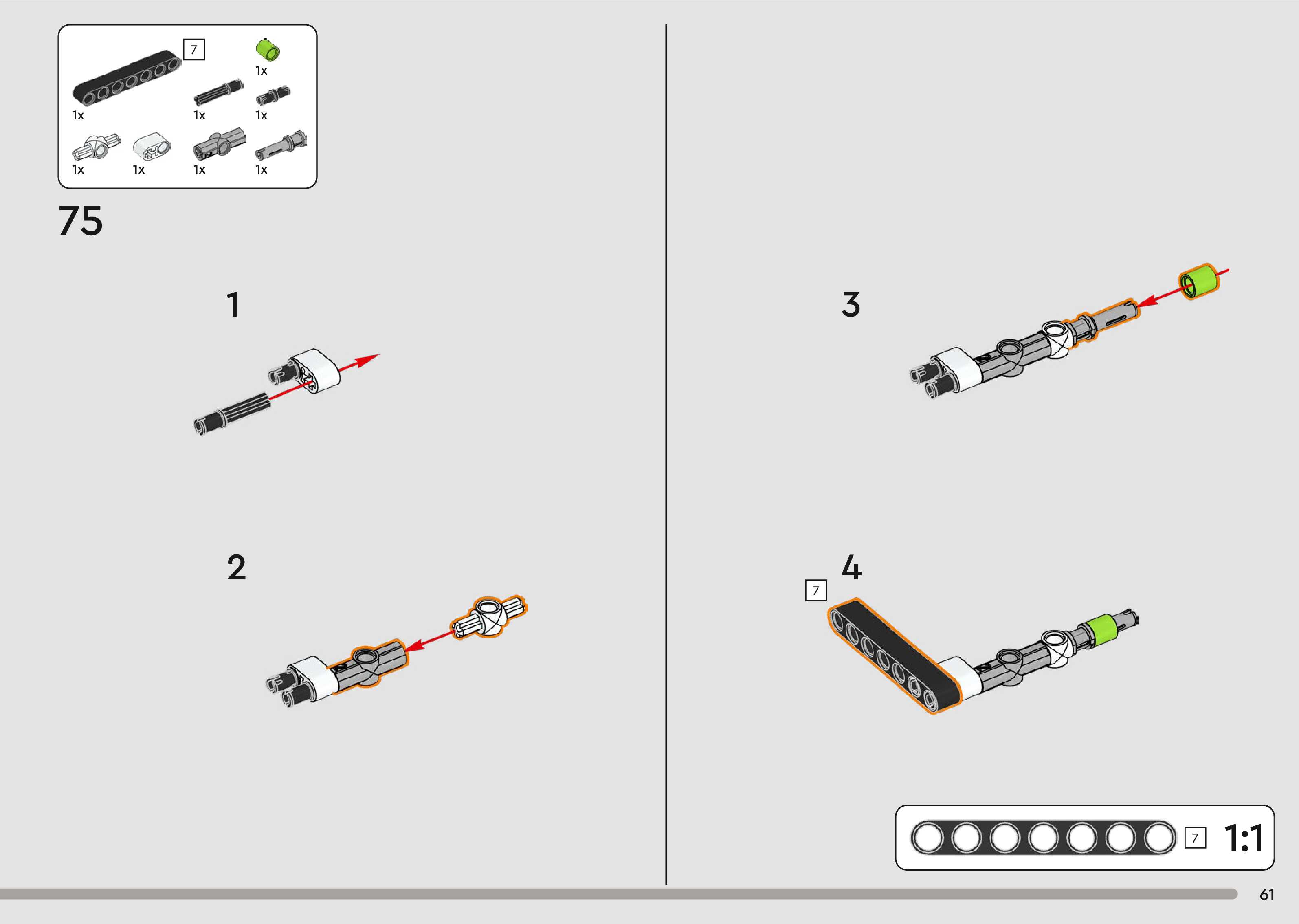 7
1x
1x
1x
1x
1x
1x
1x
1x

75

1

2

3

4

7

7 1:1

61