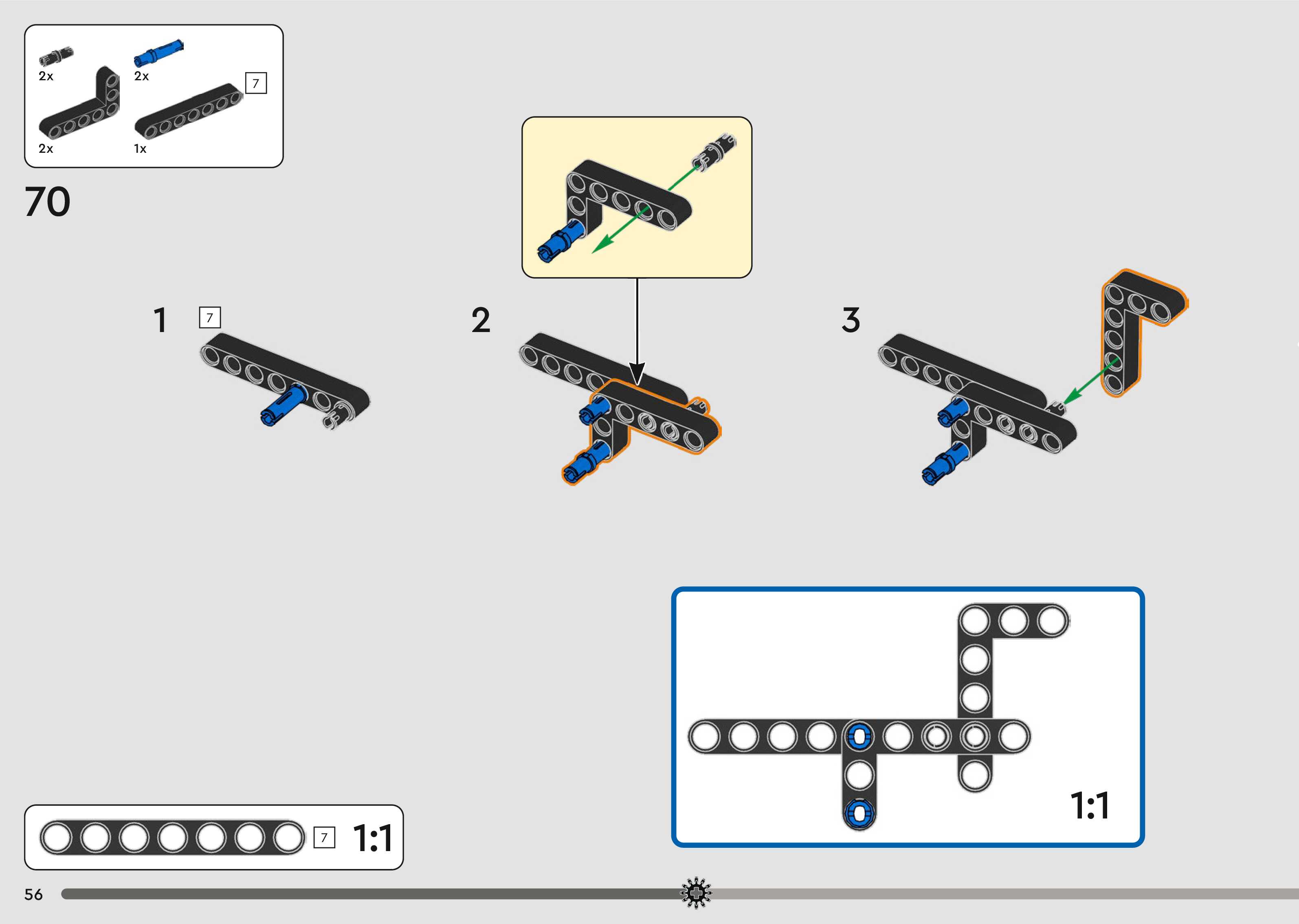 2x
2x
7
2x
1x

70

1 7

2

3

1:1

7 1:1

56