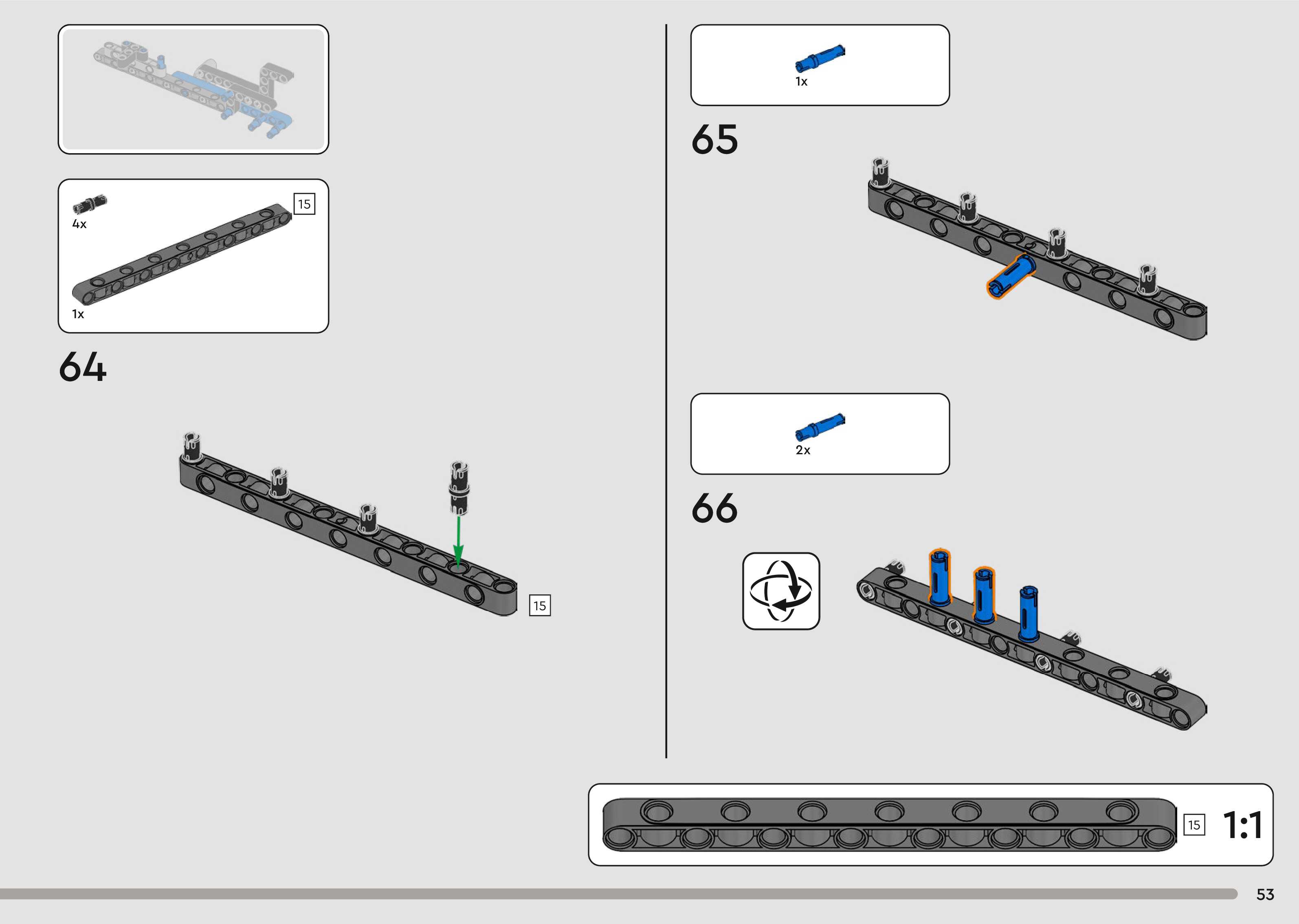 4x

15

1x

64

15

1x

65

2x

66

15

1:1

53