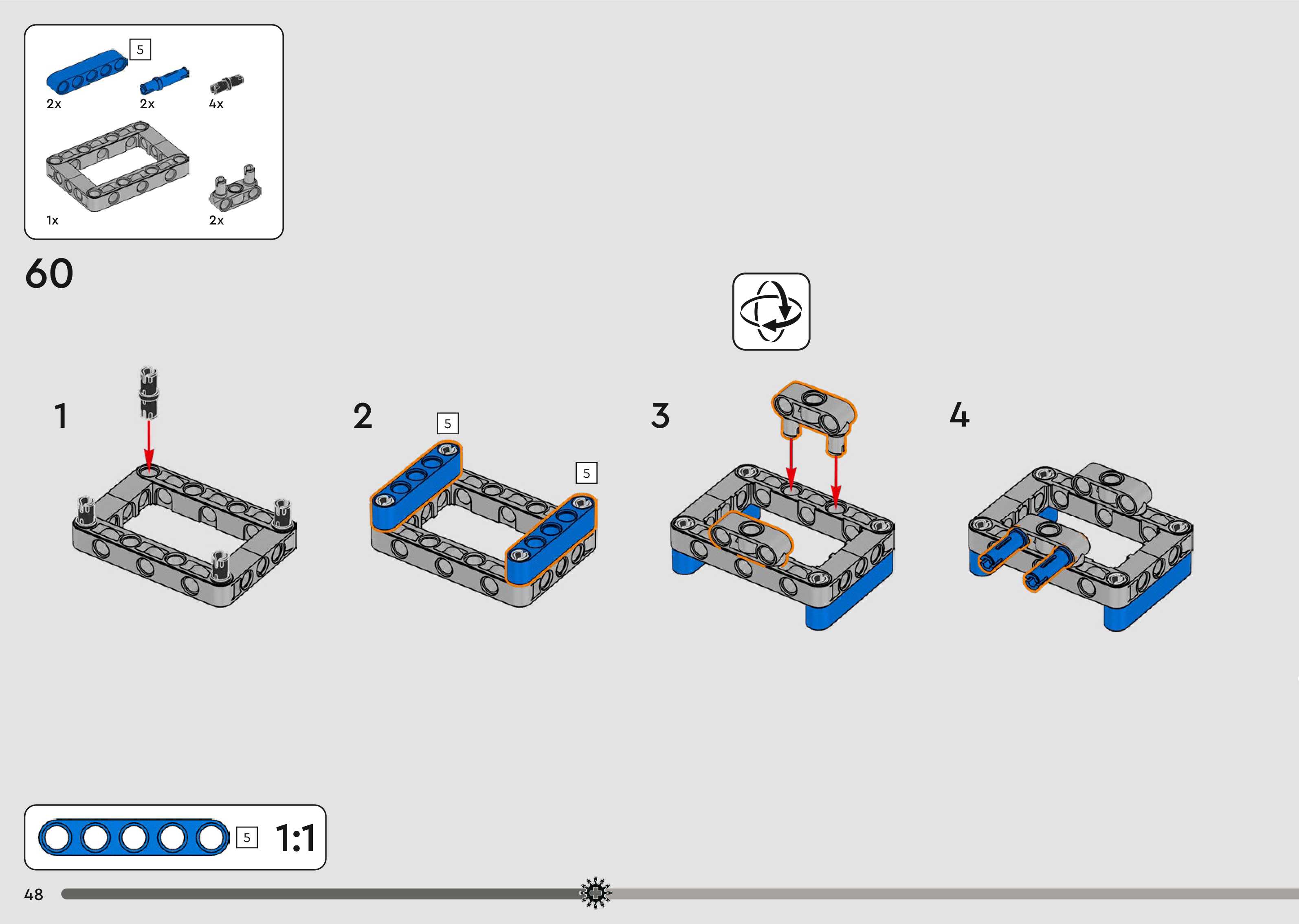 5
2x
2x
4x
1x
2x

60

1
2
5
5
3
4

5
1:1

48