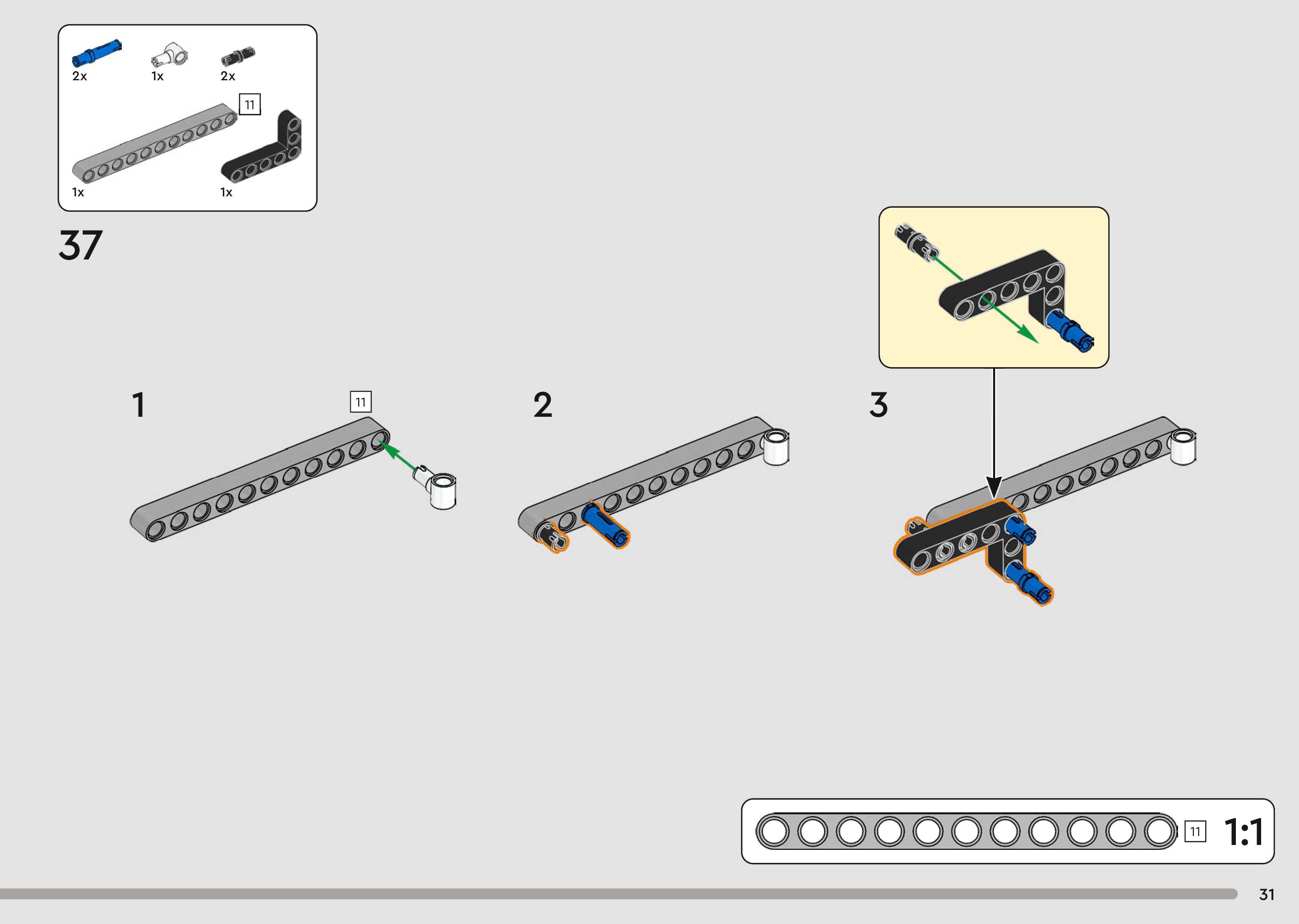 2x 1x 2x

11

1x 1x

37

1

11

2

3

11 1:1

31